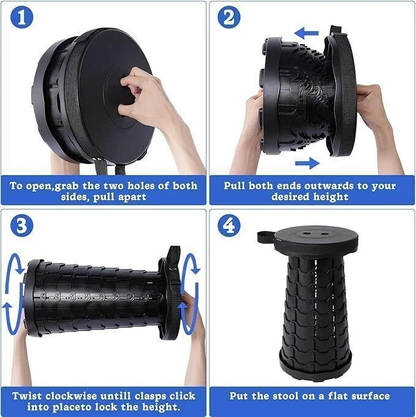 1

To open,grab the two holes of both sides, pull apart

2

Pull both ends outwards to your desired height

3

Twist clockwise untill clasps click into placeto lock the height.

4

Put the stool on a flat surface