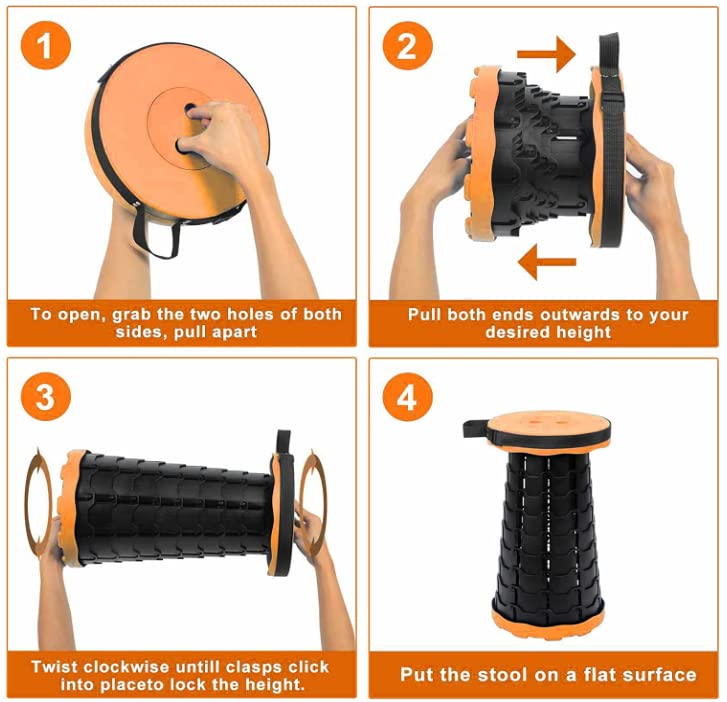 1

To open, grab the two holes of both sides, pull apart

2

Pull both ends outwards to your desired height

3

Twist clockwise untill clasps click into placeto lock the height.

4

Put the stool on a flat surface