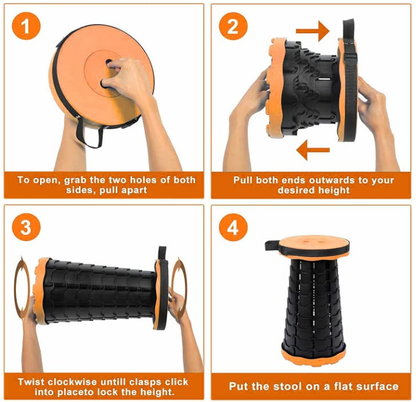 1

To open, grab the two holes of both sides, pull apart

2

Pull both ends outwards to your desired height

3

Twist clockwise untill clasps click into placeto lock the height.

4

Put the stool on a flat surface