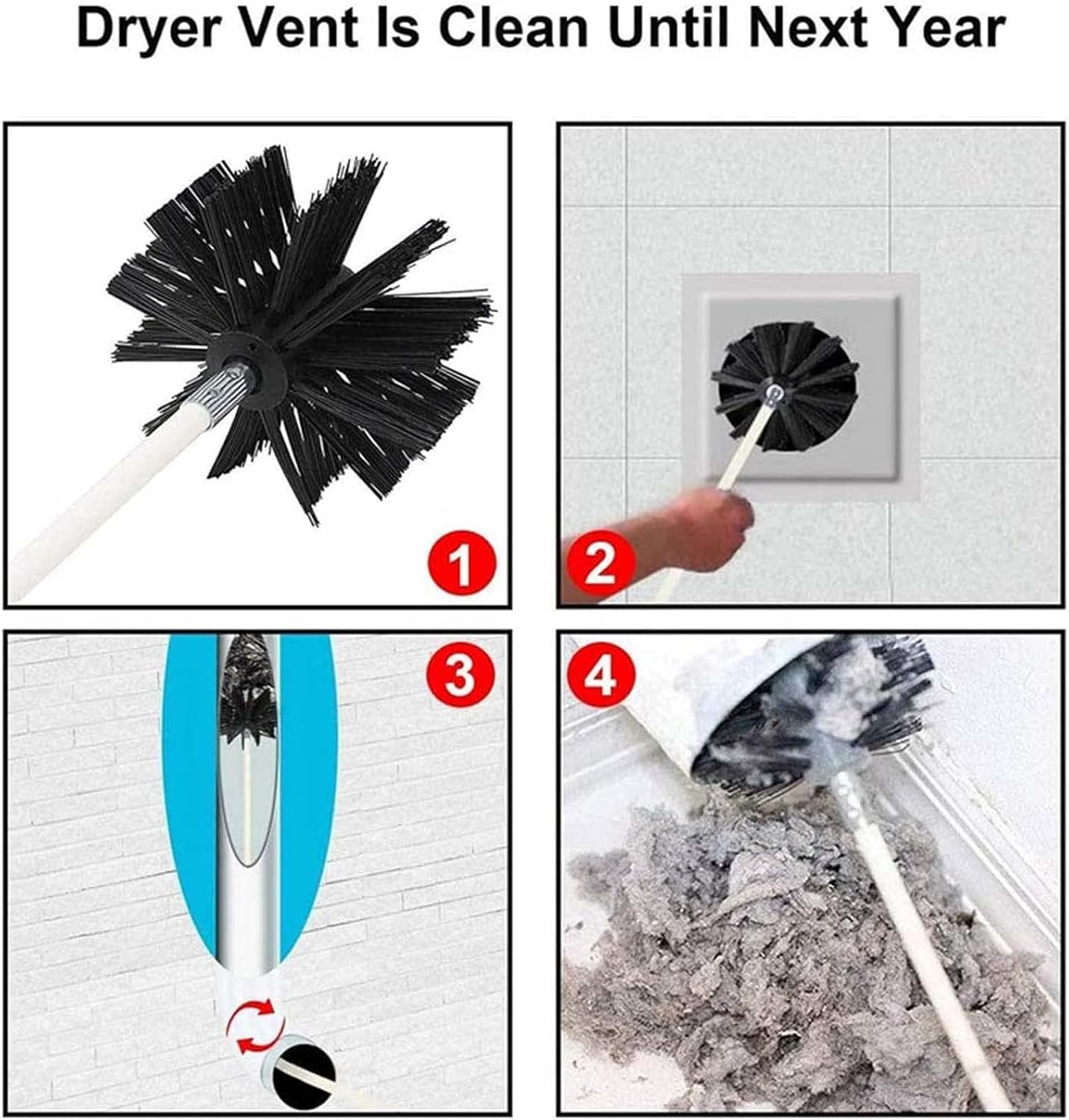 Dryer Vent Is Clean Until Next Year

1

2

3

4