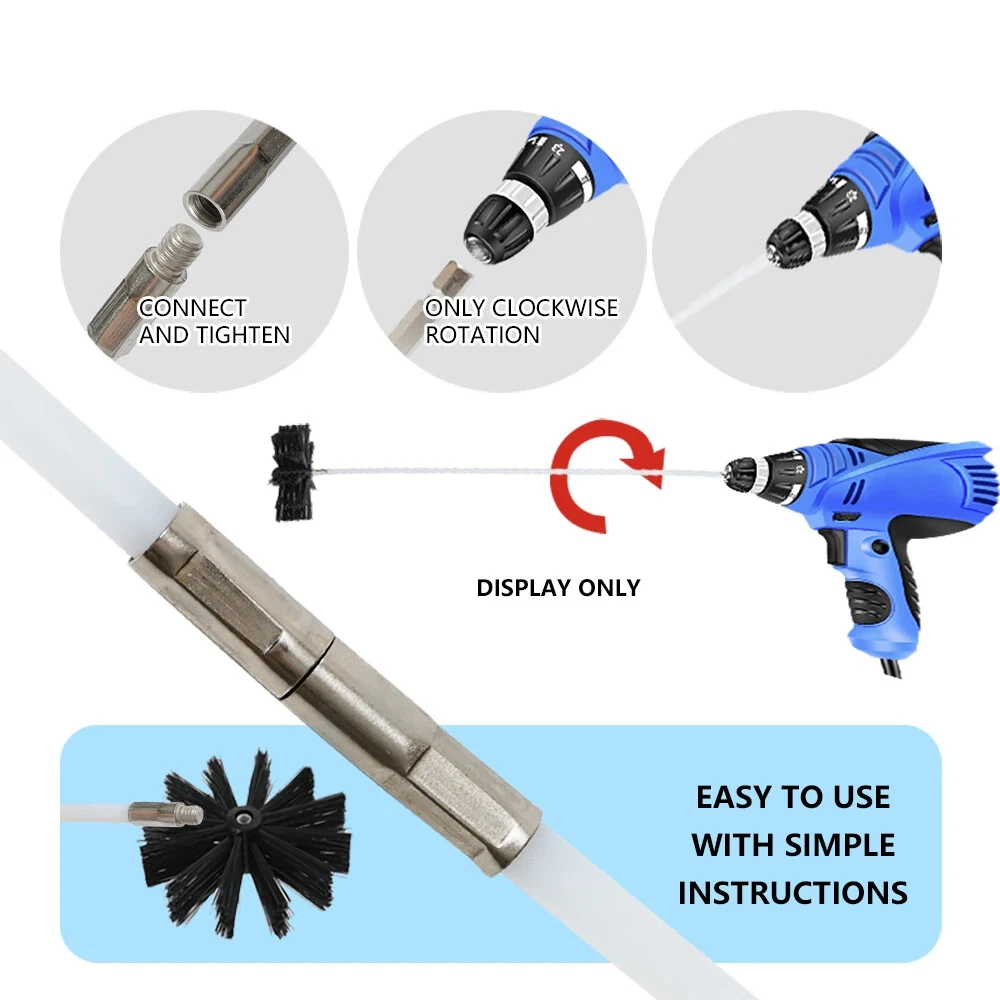 CONNECT AND TIGHTEN

ONLY CLOCKWISE ROTATION

DISPLAY ONLY

EASY TO USE WITH SIMPLE INSTRUCTIONS