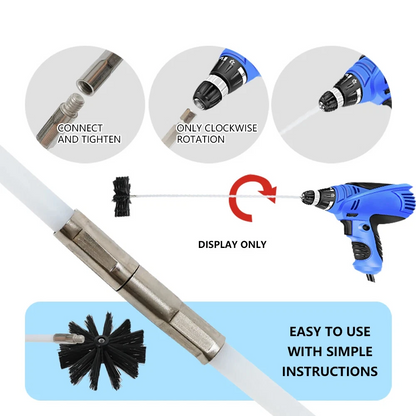 CONNECT AND TIGHTEN

ONLY CLOCKWISE ROTATION

DISPLAY ONLY

EASY TO USE WITH SIMPLE INSTRUCTIONS