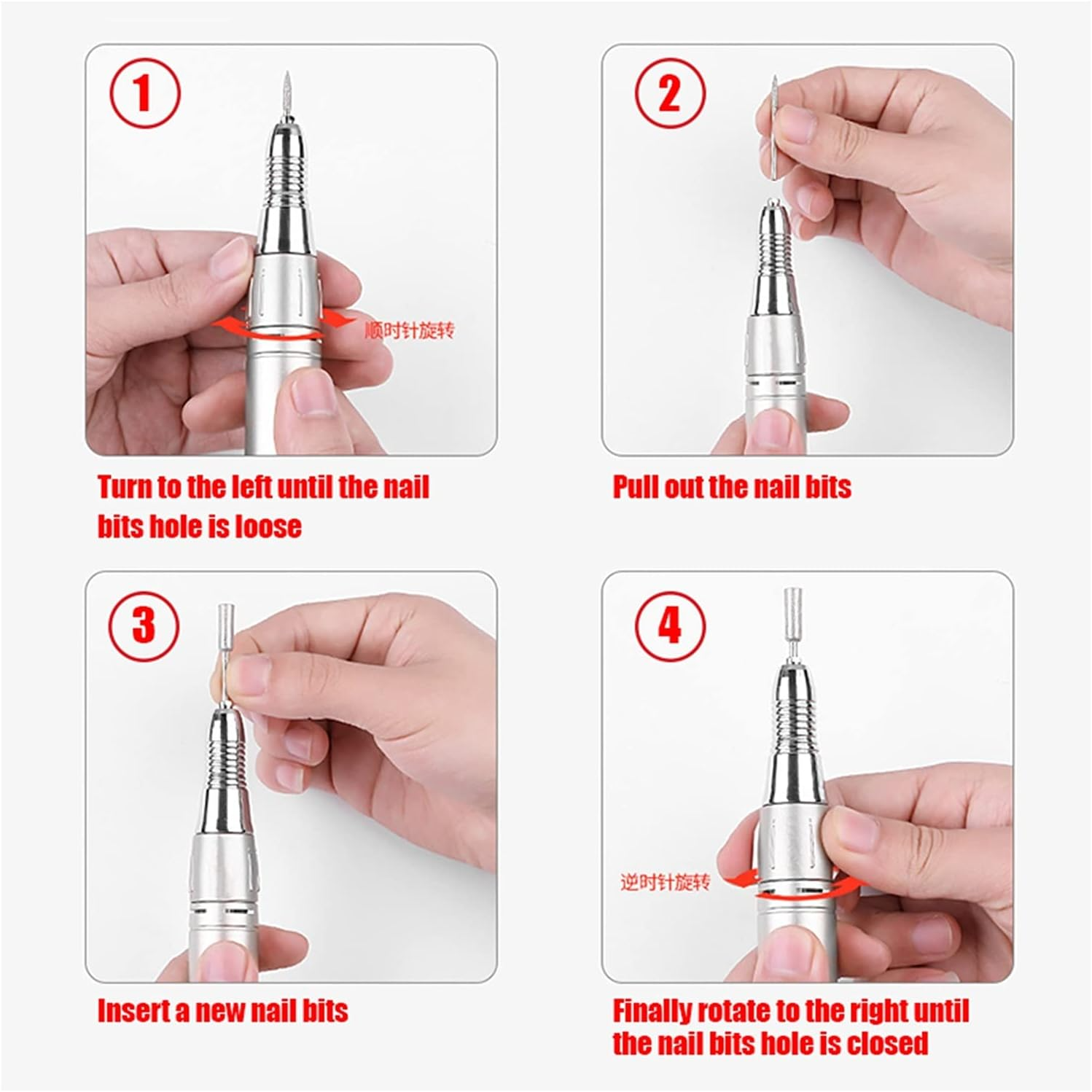 1

顺时针旋转

Turn to the left until the nail bits hole is loose

2

Pull out the nail bits

3

Insert a new nail bits

4

逆时针旋转

Finally rotate to the right until the nail bits hole is closed