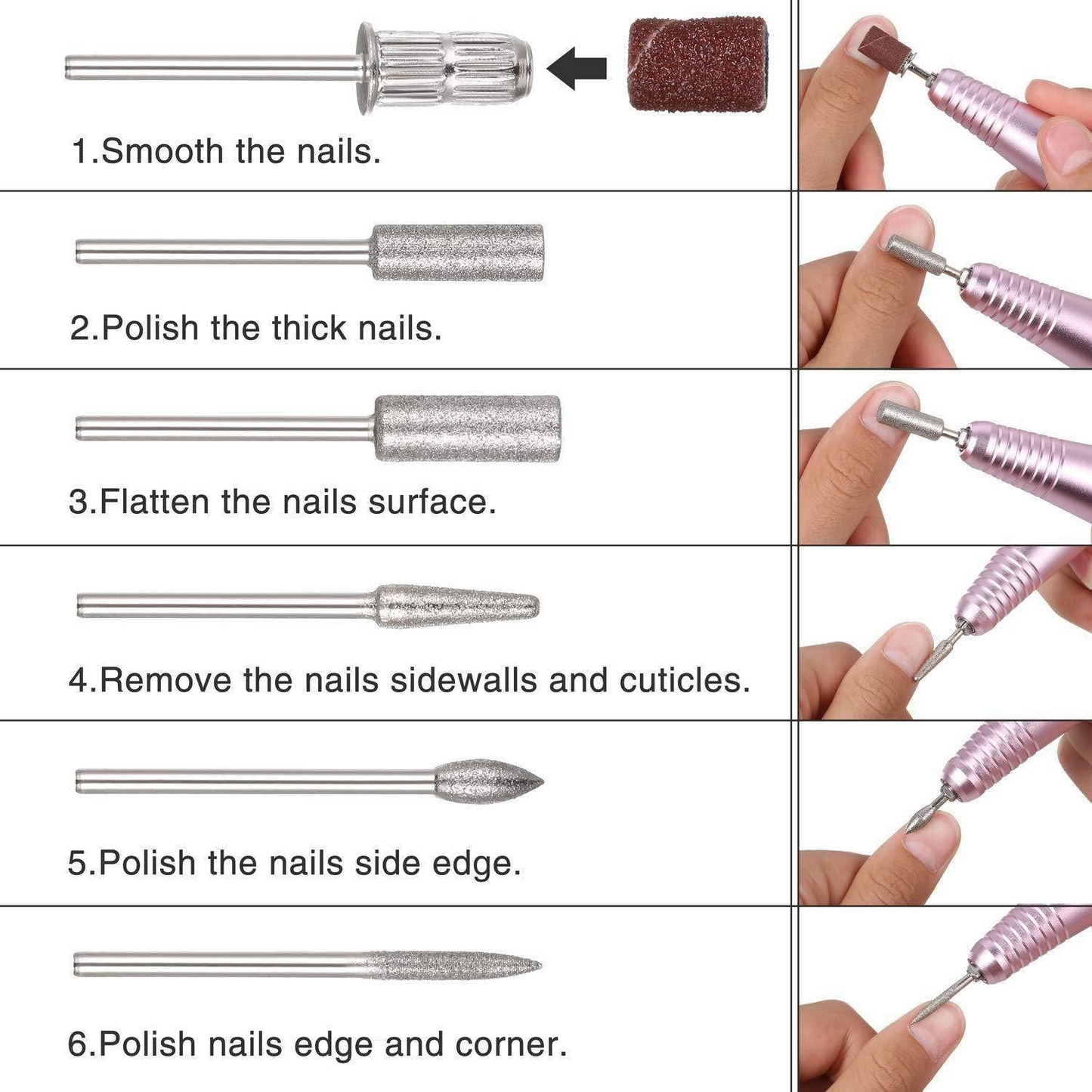 1.Smooth the nails.

2.Polish the thick nails.

3.Flatten the nails surface.

4.Remove the nails sidewalls and cuticles.

5.Polish the nails side edge.

6.Polish nails edge and corner.