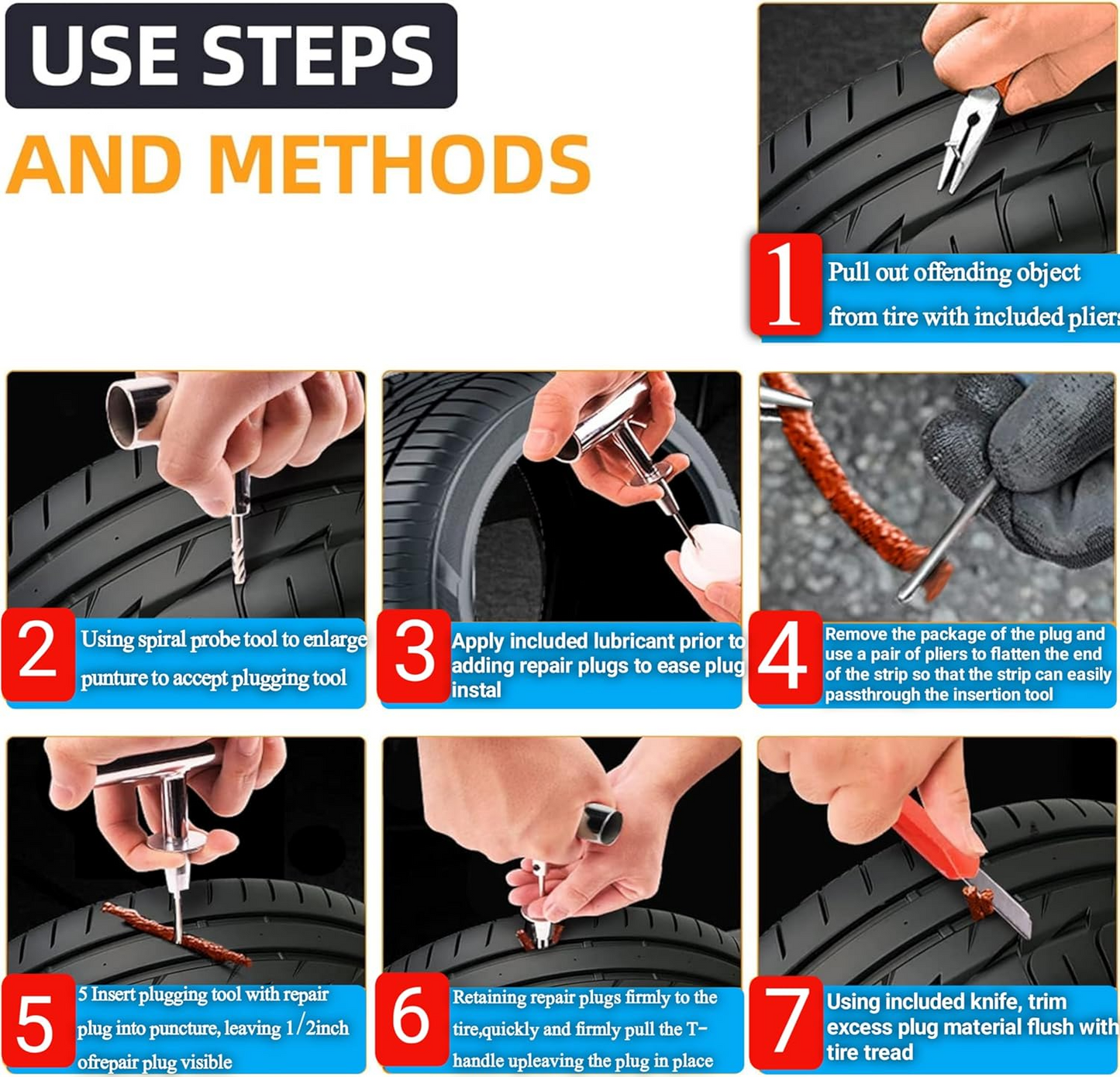 USE STEPS

AND METHODS

1 Pull out offending object from tire with included pliers

2 Using spiral probe tool to enlarge punture to accept plugging tool

3 Apply included lubricant prior to adding repair plugs to ease plug instal

4 Remove the package of the plug and use a pair of pliers to flatten the end of the strip so that the strip can easily passthrough the insertion tool

5 5 Insert plugging tool with repair plug into puncture, leaving 1/2inch ofrepair plug visible

6 Retaining repair plugs firmly to the tire,quickly and firmly pull the T-handle upleaving the plug in place

7 Using included knife, trim excess plug material flush with tire tread