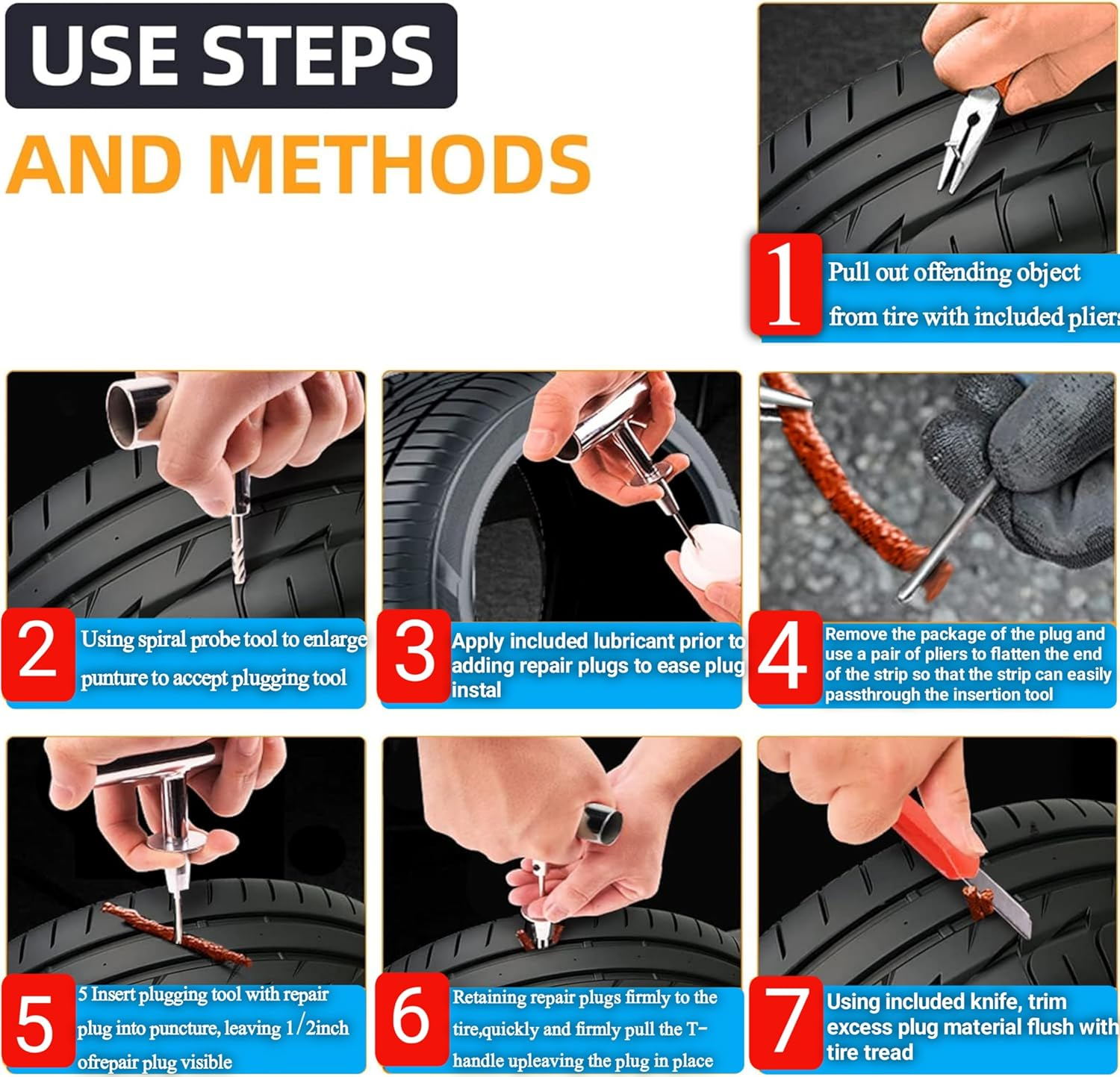 USE STEPS

AND METHODS

1 Pull out offending object from tire with included pliers

2 Using spiral probe tool to enlarge punture to accept plugging tool

3 Apply included lubricant prior to adding repair plugs to ease plug instal

4 Remove the package of the plug and use a pair of pliers to flatten the end of the strip so that the strip can easily passthrough the insertion tool

5 5 Insert plugging tool with repair plug into puncture, leaving 1/2inch ofrepair plug visible

6 Retaining repair plugs firmly to the tire,quickly and firmly pull the T-handle upleaving the plug in place

7 Using included knife, trim excess plug material flush with tire tread