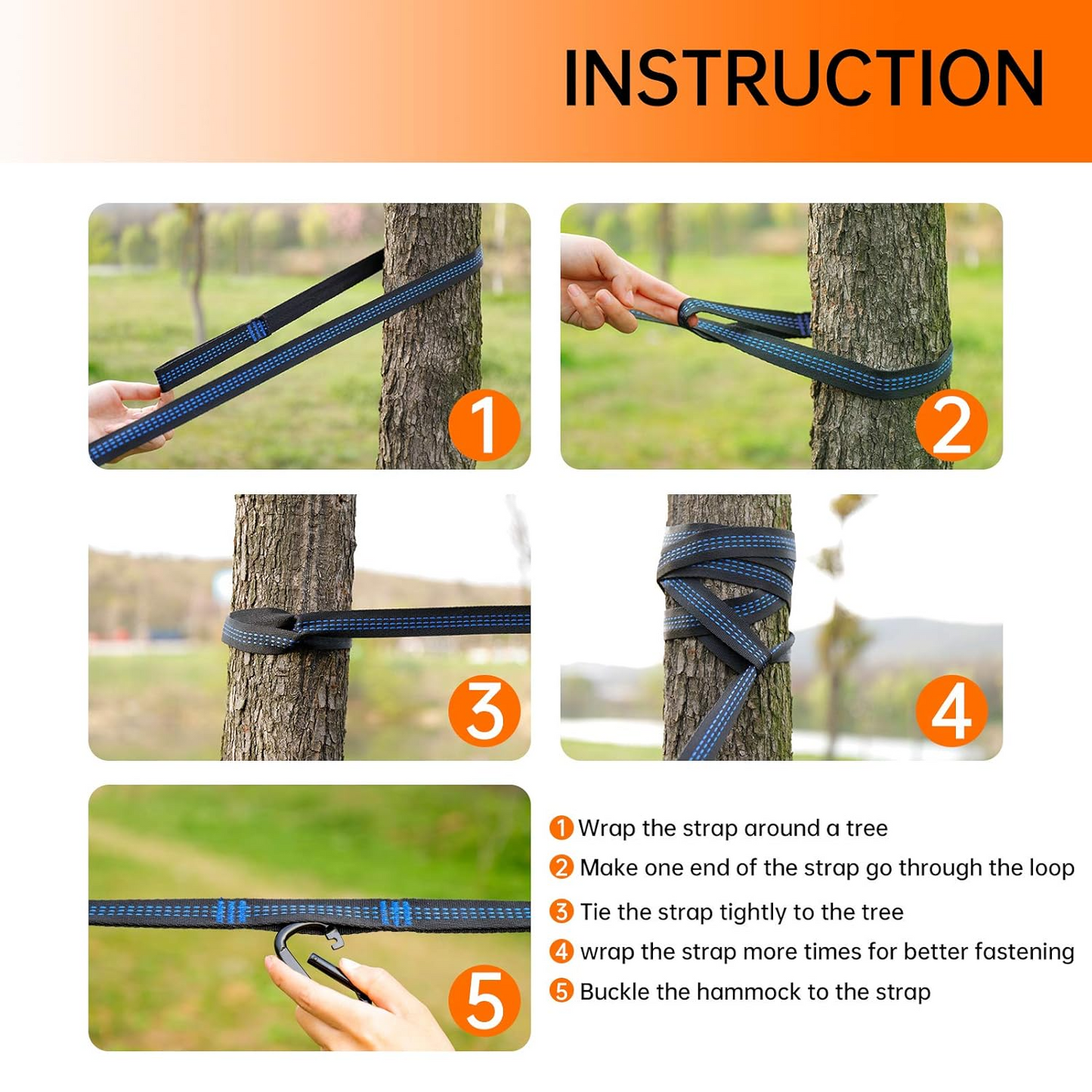 INSTRUCTION

1

2

3

4

5

1 Wrap the strap around a tree

2 Make one end of the strap go through the loop

3 Tie the strap tightly to the tree

4 wrap the strap more times for better fastening

5 Buckle the hammock to the strap