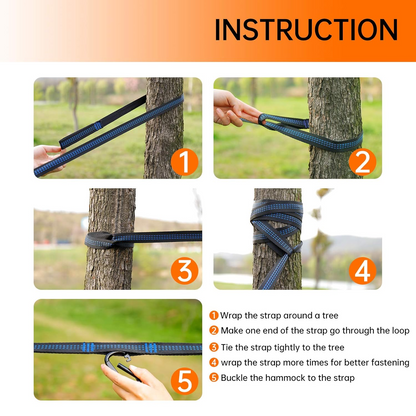 INSTRUCTION

1

2

3

4

5

1 Wrap the strap around a tree
2 Make one end of the strap go through the loop
3 Tie the strap tightly to the tree
4 wrap the strap more times for better fastening
5 Buckle the hammock to the strap