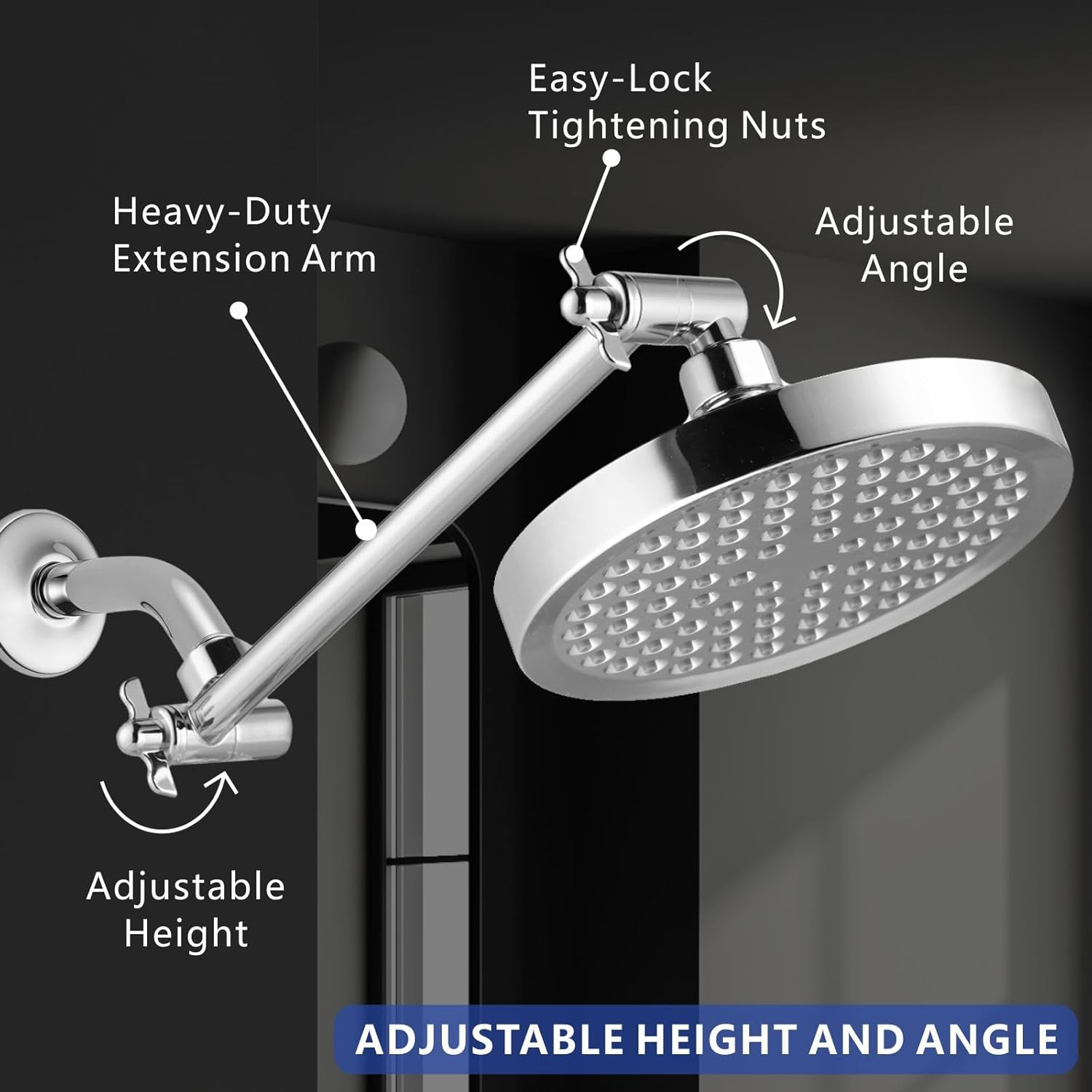 Easy-Lock
Tightening Nuts

Heavy-Duty
Extension Arm

Adjustable
Angle

Adjustable
Height

ADJUSTABLE HEIGHT AND ANGLE