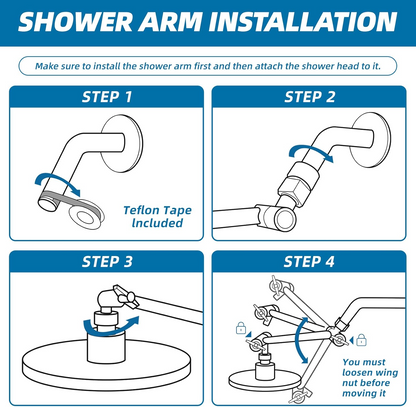 SHOWER ARM INSTALLATION

Make sure to install the shower arm first and then attach the shower head to it.

STEP 1

Teflon Tape Included

STEP 2

STEP 3

STEP 4

You must loosen wing nut before moving it