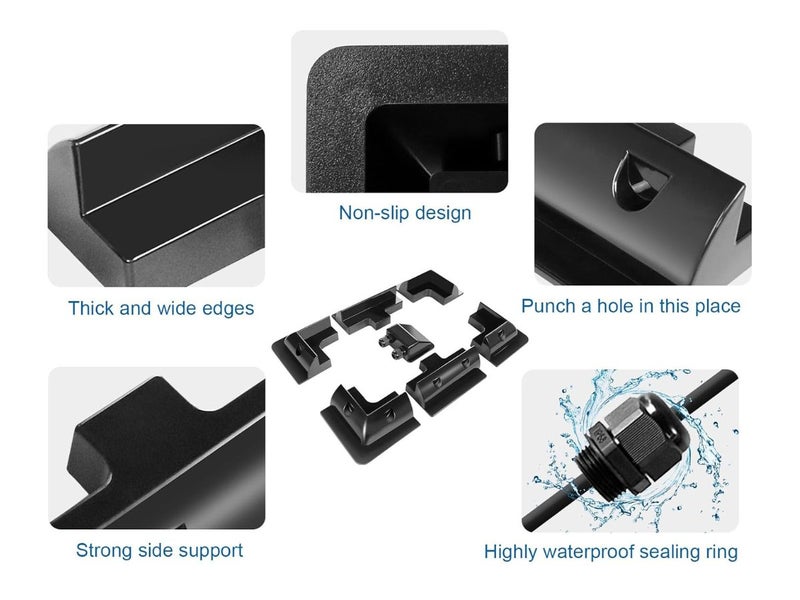 Non-slip design

Thick and wide edges

Punch a hole in this place

Strong side support

Highly waterproof sealing ring