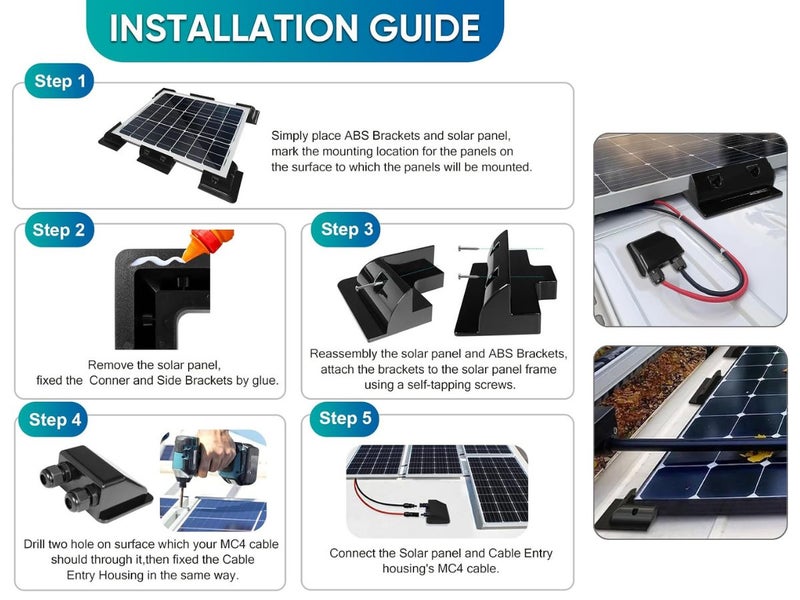 INSTALLATION GUIDE

Step 1

Simply place ABS Brackets and solar panel, mark the mounting location for the panels on the surface to which the panels will be mounted.

Step 2

Remove the solar panel, fixed the Conner and Side Brackets by glue.

Step 3

Reassembly the solar panel and ABS Brackets, attach the brackets to the solar panel frame using a self-tapping screws.

Step 4

Drill two hole on surface which your MC4 cable should through it,then fixed the Cable Entry Housing in the same way.

Step 5

Connect the Solar panel and Cable Entry housing's MC4 cable.