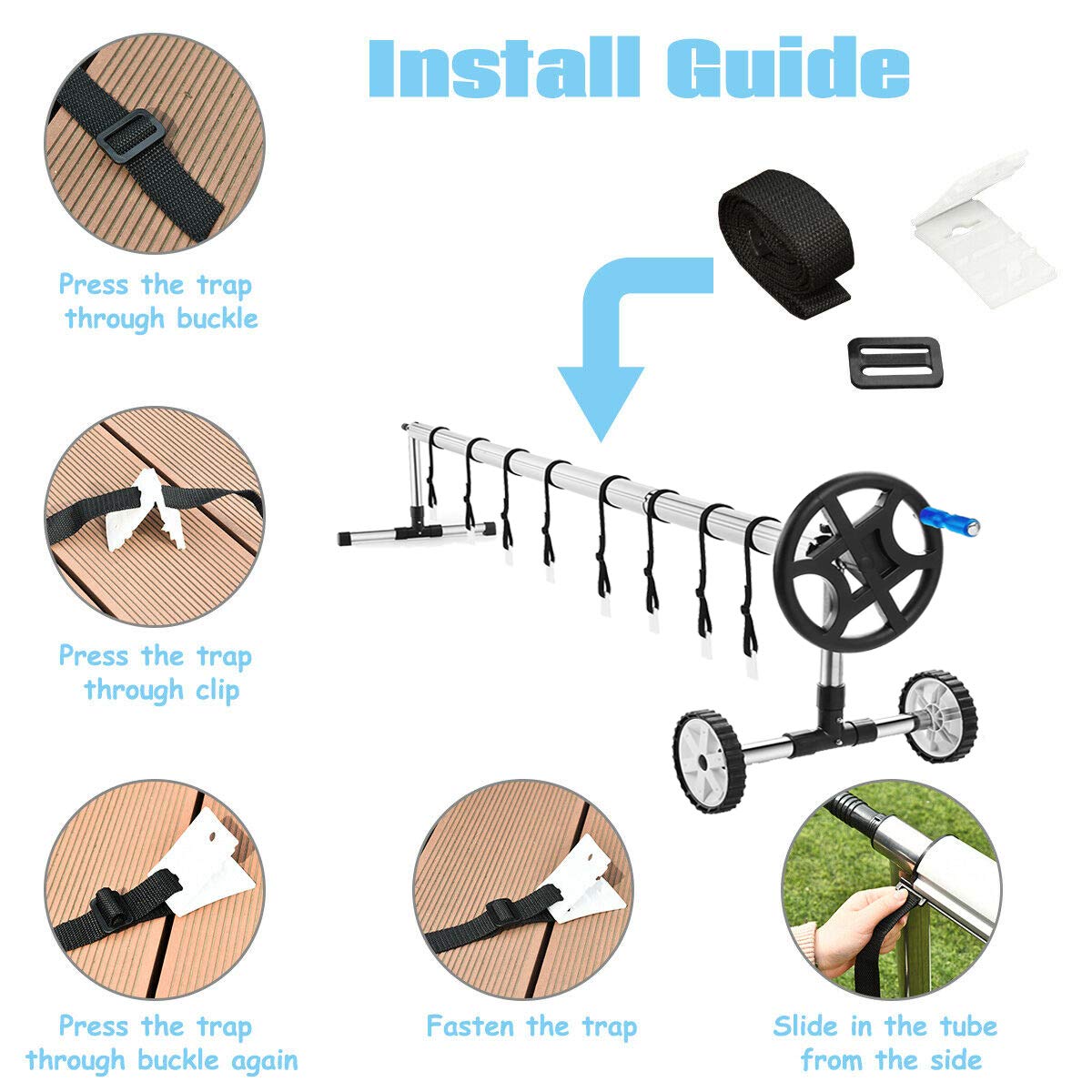 Install Guide

Press the trap through buckle

Press the trap through clip

Press the trap through buckle again

Fasten the trap

Slide in the tube from the side