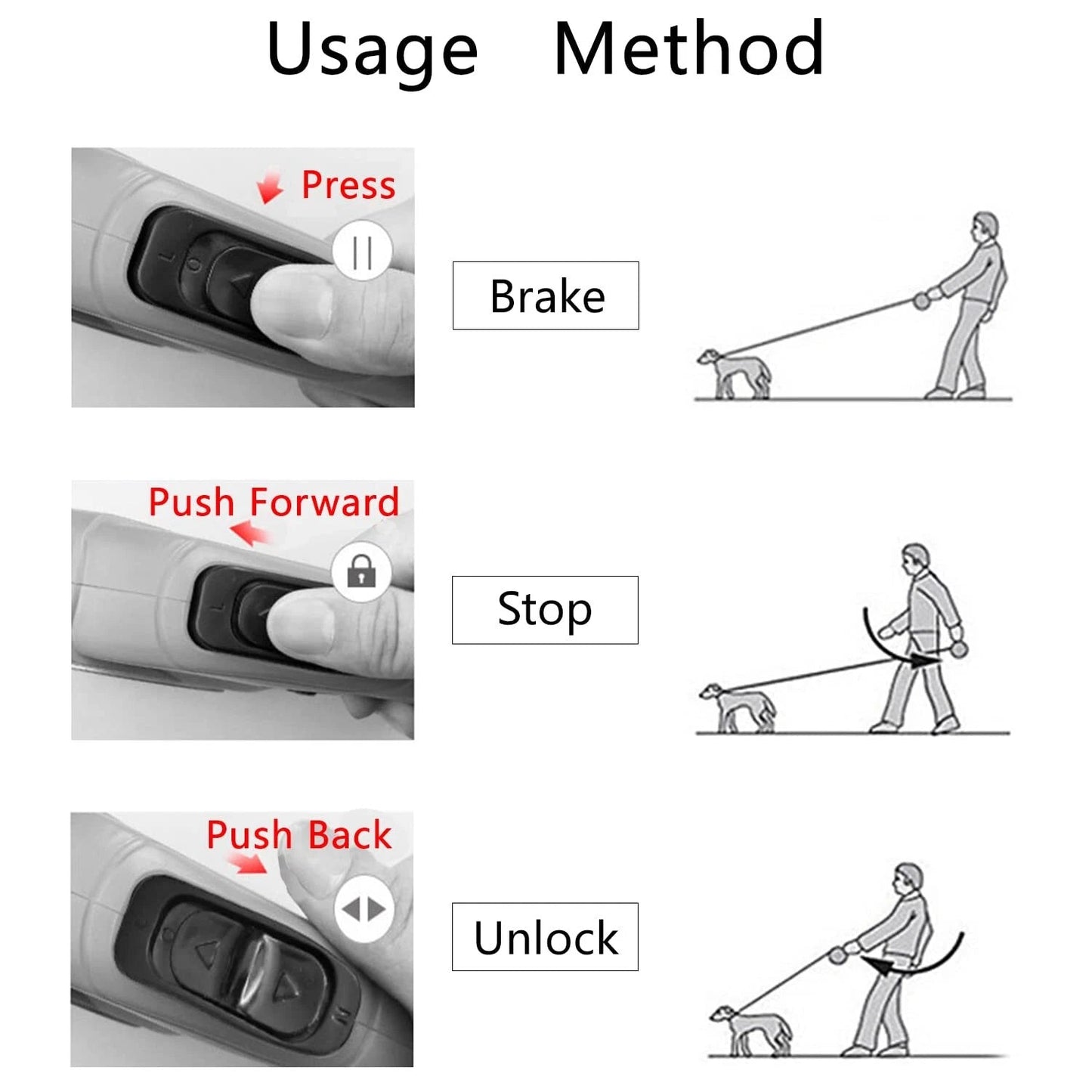 Usage Method

Press

Brake

Push Forward

Stop

Push Back

Unlock