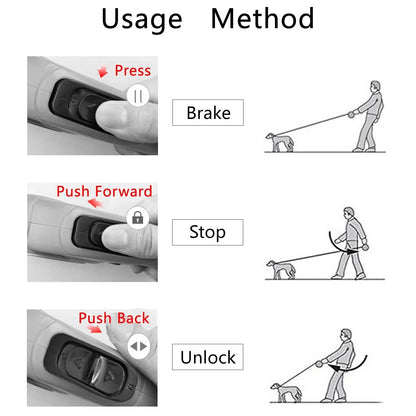 Usage Method

Press

Brake

Push Forward

Stop

Push Back

Unlock