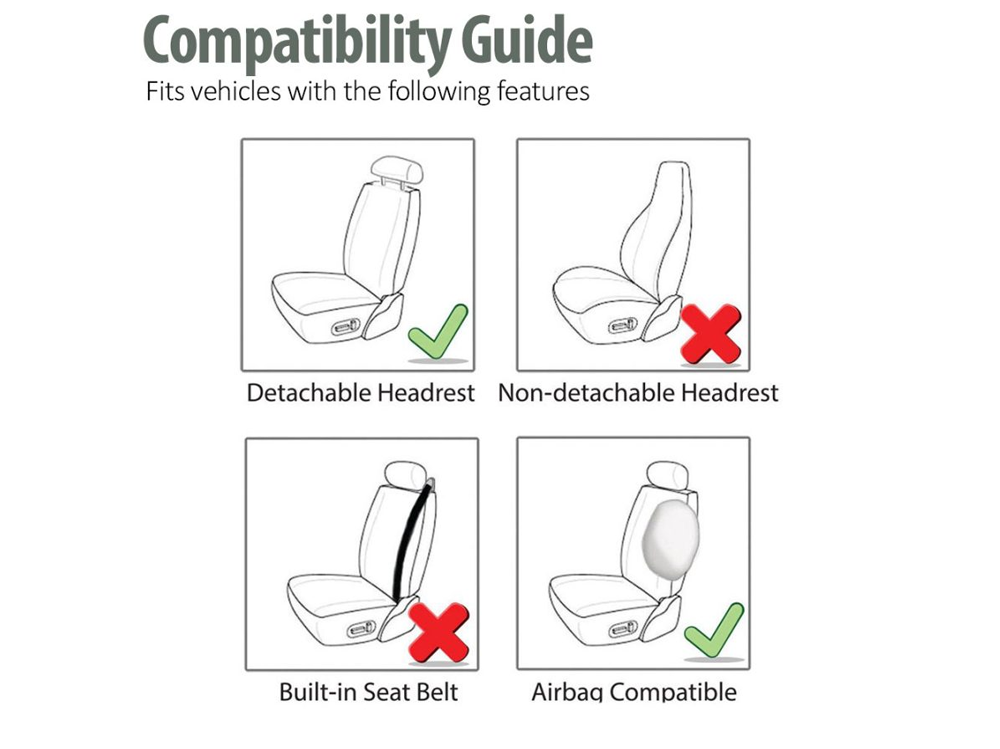 Compatibility Guide
Fits vehicles with the following features

Detachable Headrest

Non-detachable Headrest

Built-in Seat Belt

Airbag Compatible