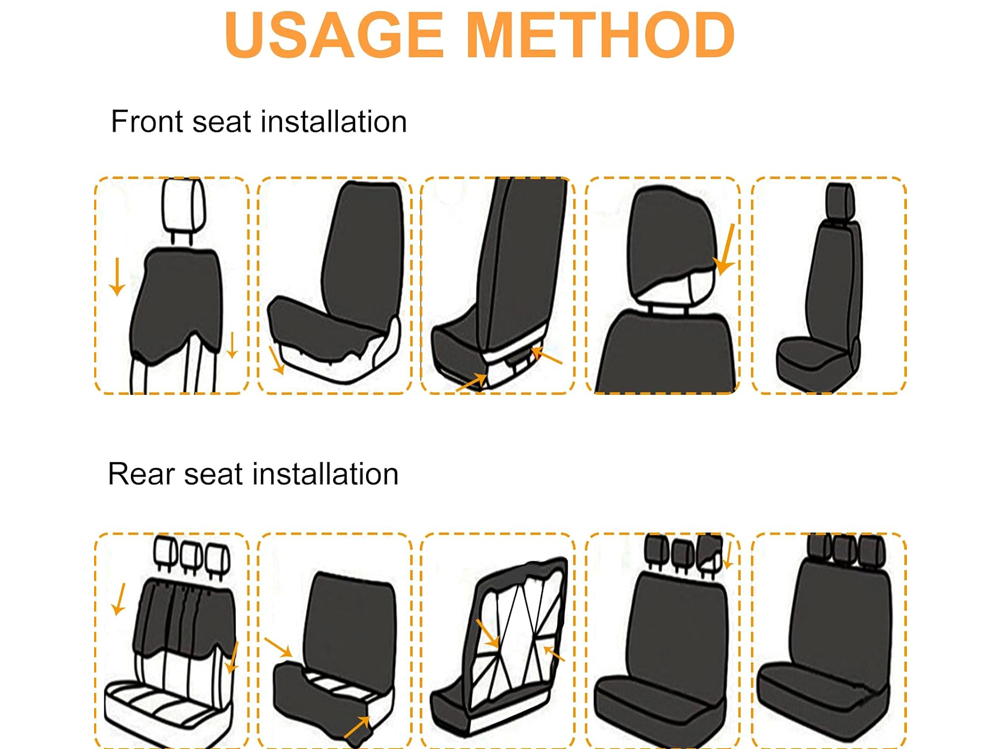 USAGE METHOD

Front seat installation

Rear seat installation