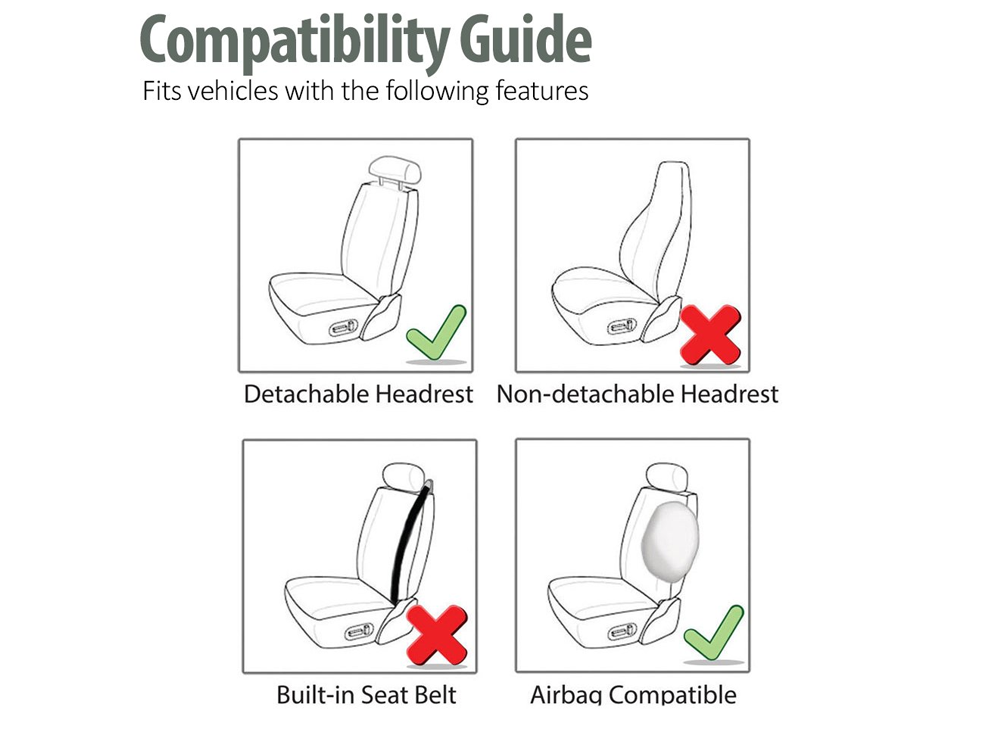 Compatibility Guide

Fits vehicles with the following features

Detachable Headrest

Non-detachable Headrest

Built-in Seat Belt

Airbag Compatible