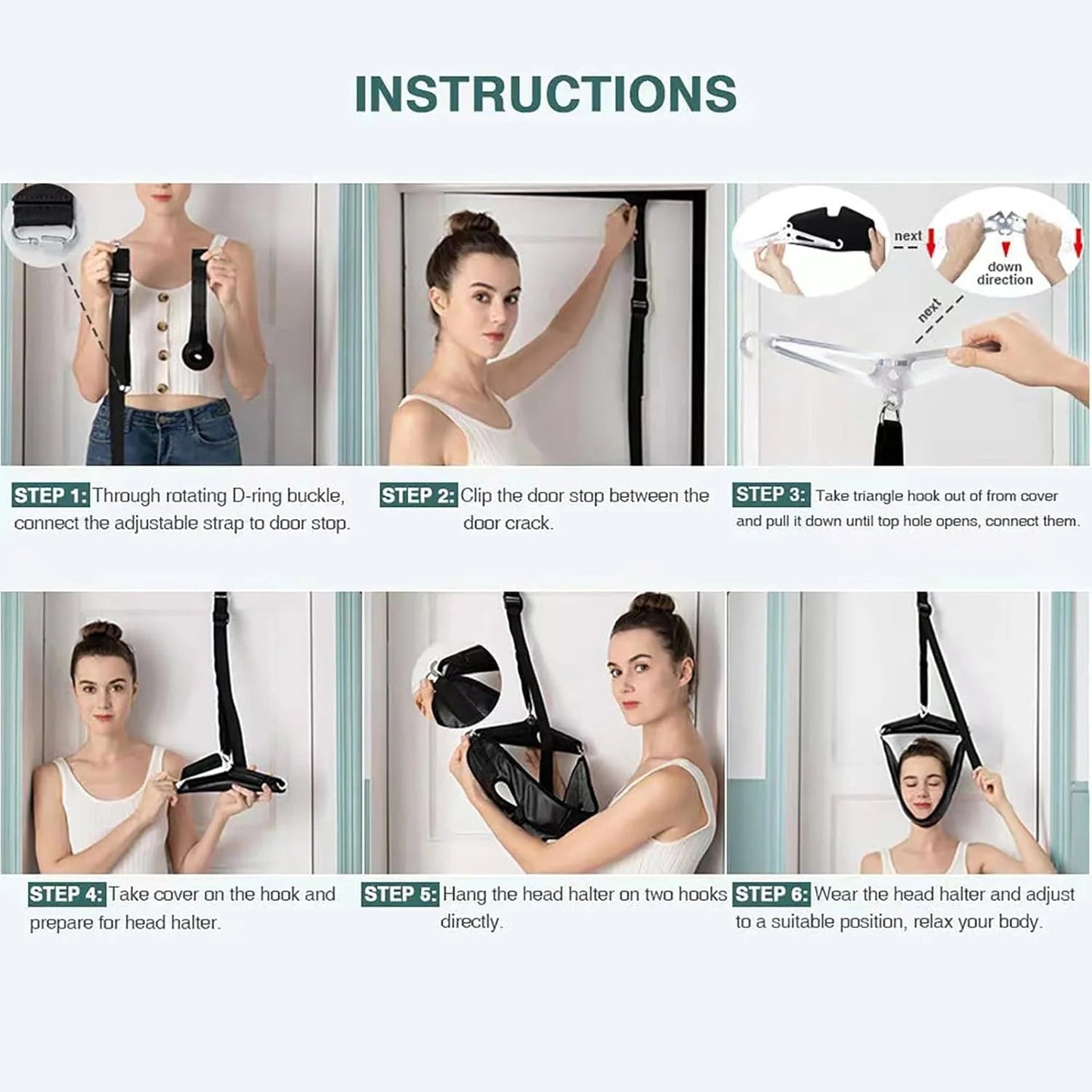 INSTRUCTIONS

next

down direction

next

STEP 1: Through rotating D-ring buckle, connect the adjustable strap to door stop.

STEP 2: Clip the door stop between the door crack.

STEP 3: Take triangle hook out of from cover and pull it down until top hole opens, connect them.

STEP 4: Take cover on the hook and prepare for head halter.

STEP 5: Hang the head halter on two hooks directly.

STEP 6: Wear the head halter and adjust to a suitable position, relax your body.