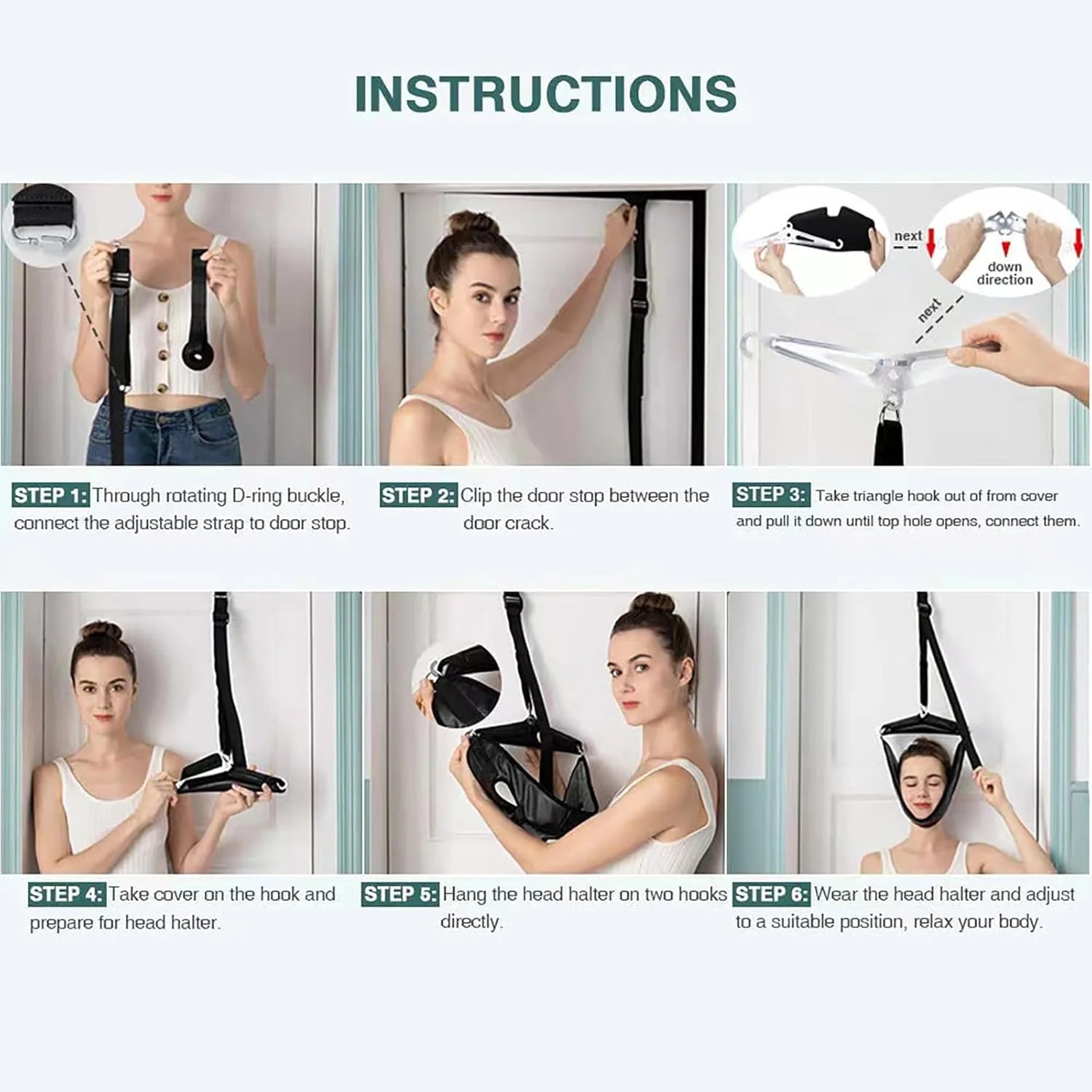 INSTRUCTIONS

next

down direction

next

STEP 1: Through rotating D-ring buckle, connect the adjustable strap to door stop.

STEP 2: Clip the door stop between the door crack.

STEP 3: Take triangle hook out of from cover and pull it down until top hole opens, connect them.

STEP 4: Take cover on the hook and prepare for head halter.

STEP 5: Hang the head halter on two hooks directly.

STEP 6: Wear the head halter and adjust to a suitable position, relax your body.