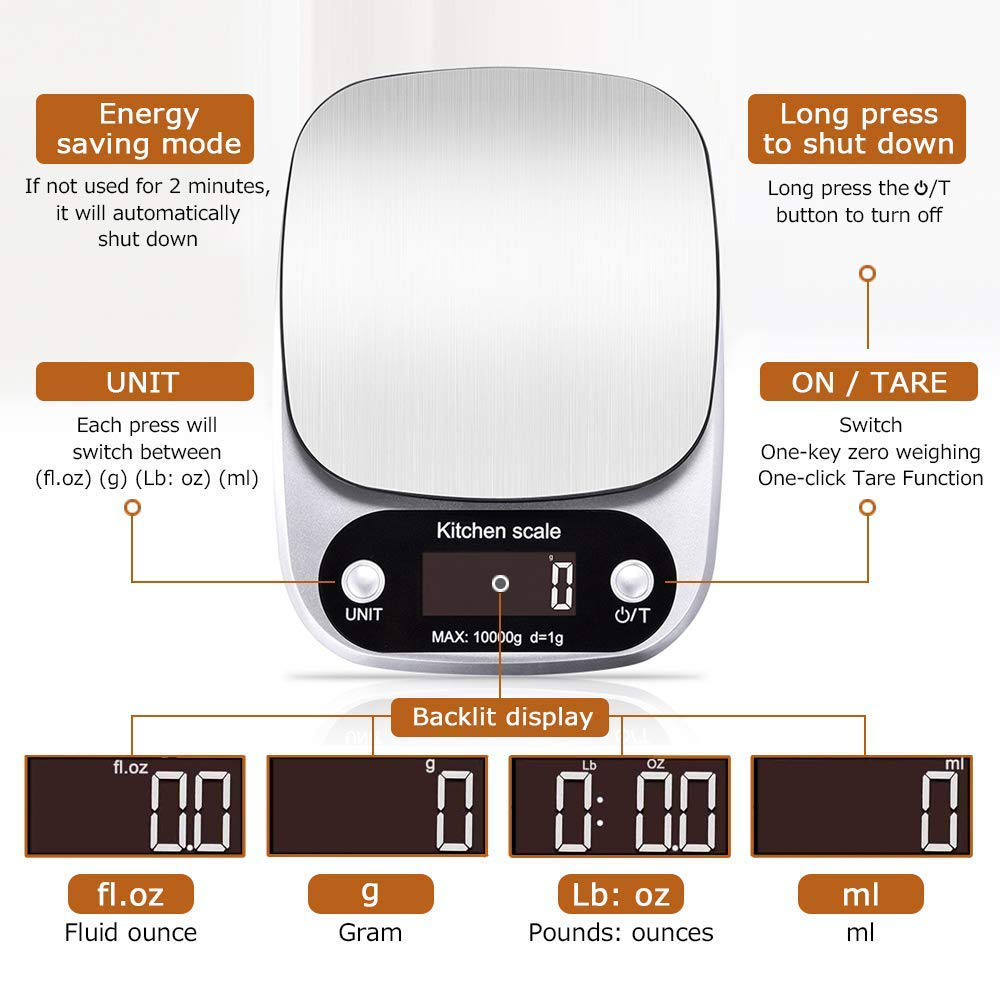 Energy saving mode

If not used for 2 minutes, it will automatically shut down

Long press to shut down

Long press the ⏻/T button to turn off

UNIT

Each press will switch between (fl.oz) (g) (Lb: oz) (ml)

ON / TARE

Switch
One-key zero weighing
One-click Tare Function

Kitchen scale

UNIT

g
0

⏻/T

MAX: 10000g d=1g

Backlit display

fl.oz
0.0

g
0

Lb OZ
0: 0.0

ml
0

fl.oz
Fluid ounce

g
Gram

Lb: oz
Pounds: ounces

ml
ml