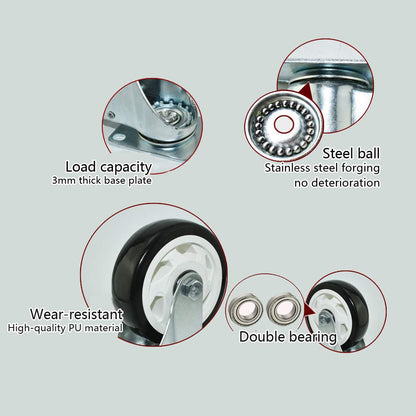 Load capacity
3mm thick base plate

Steel ball
Stainless steel forging
no deterioration

Wear-resistant
High-quality PU material

Double bearing