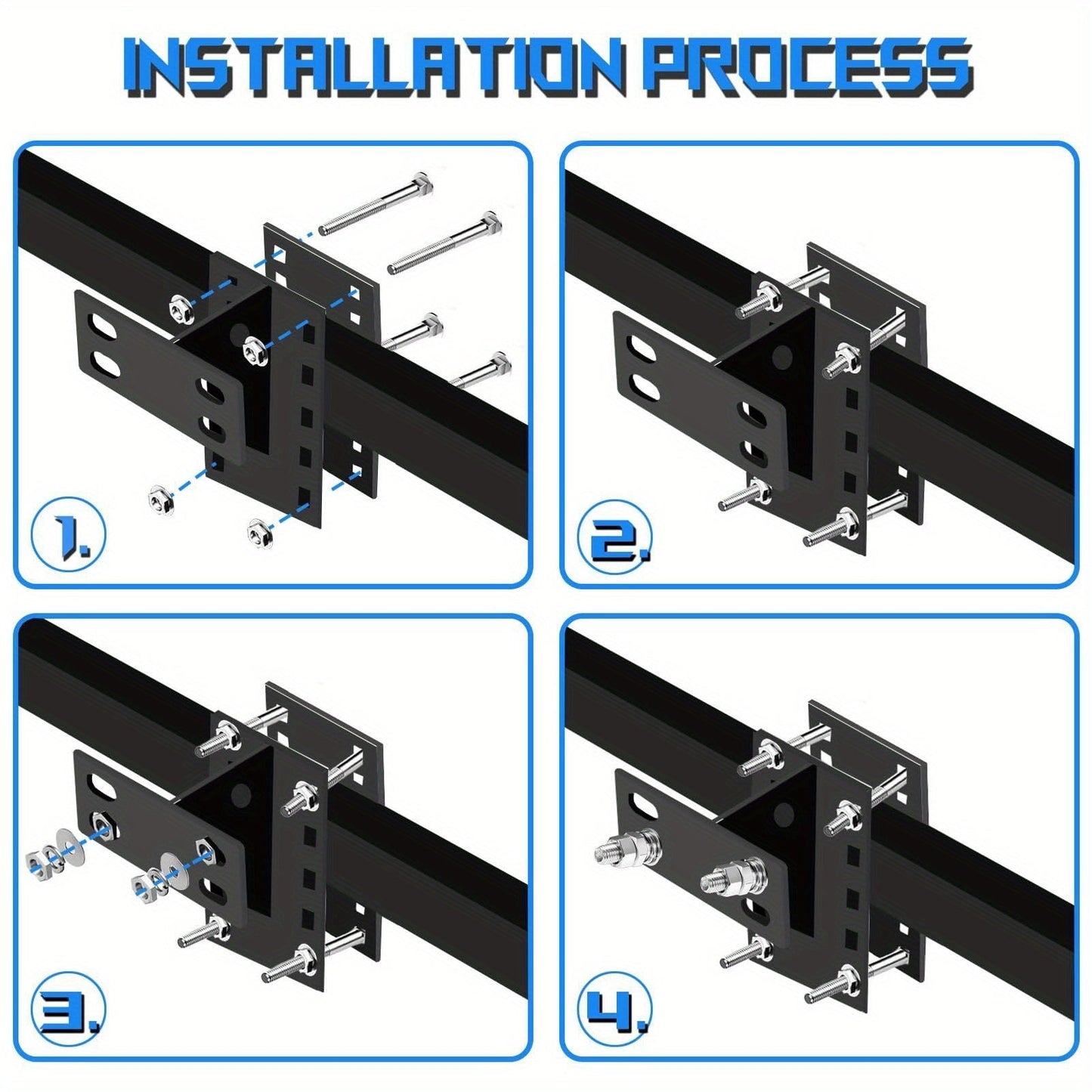 INSTALLATION PROCESS

1.

2.

3.

4.