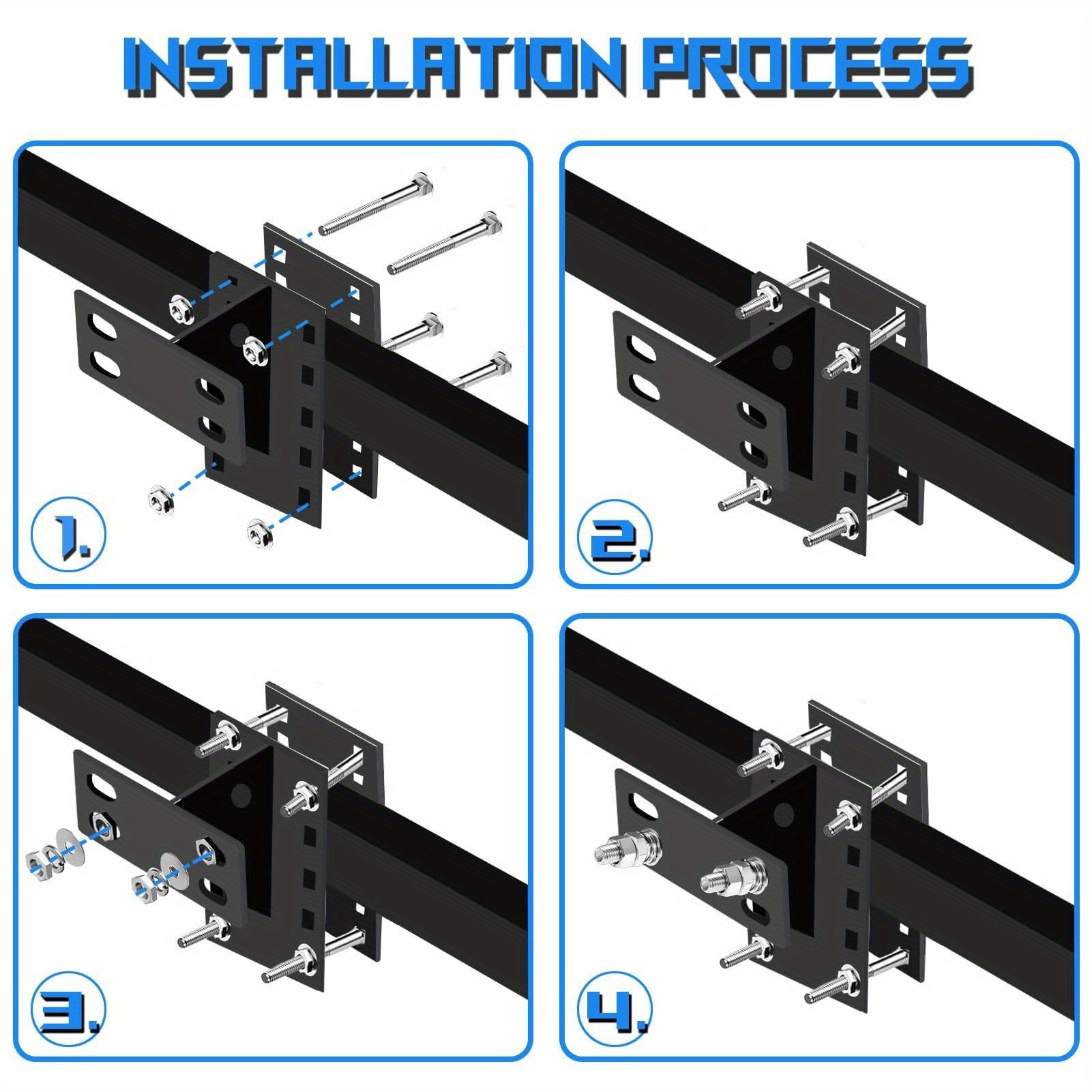 INSTALLATION PROCESS

1.

2.

3.

4.