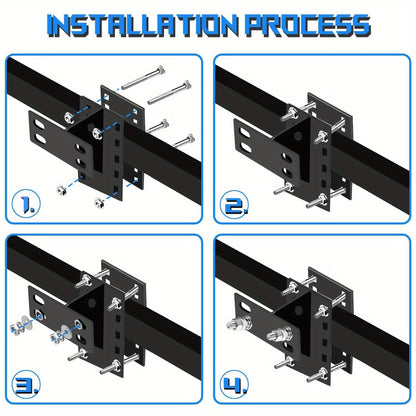 INSTALLATION PROCESS

1.

2.

3.

4.