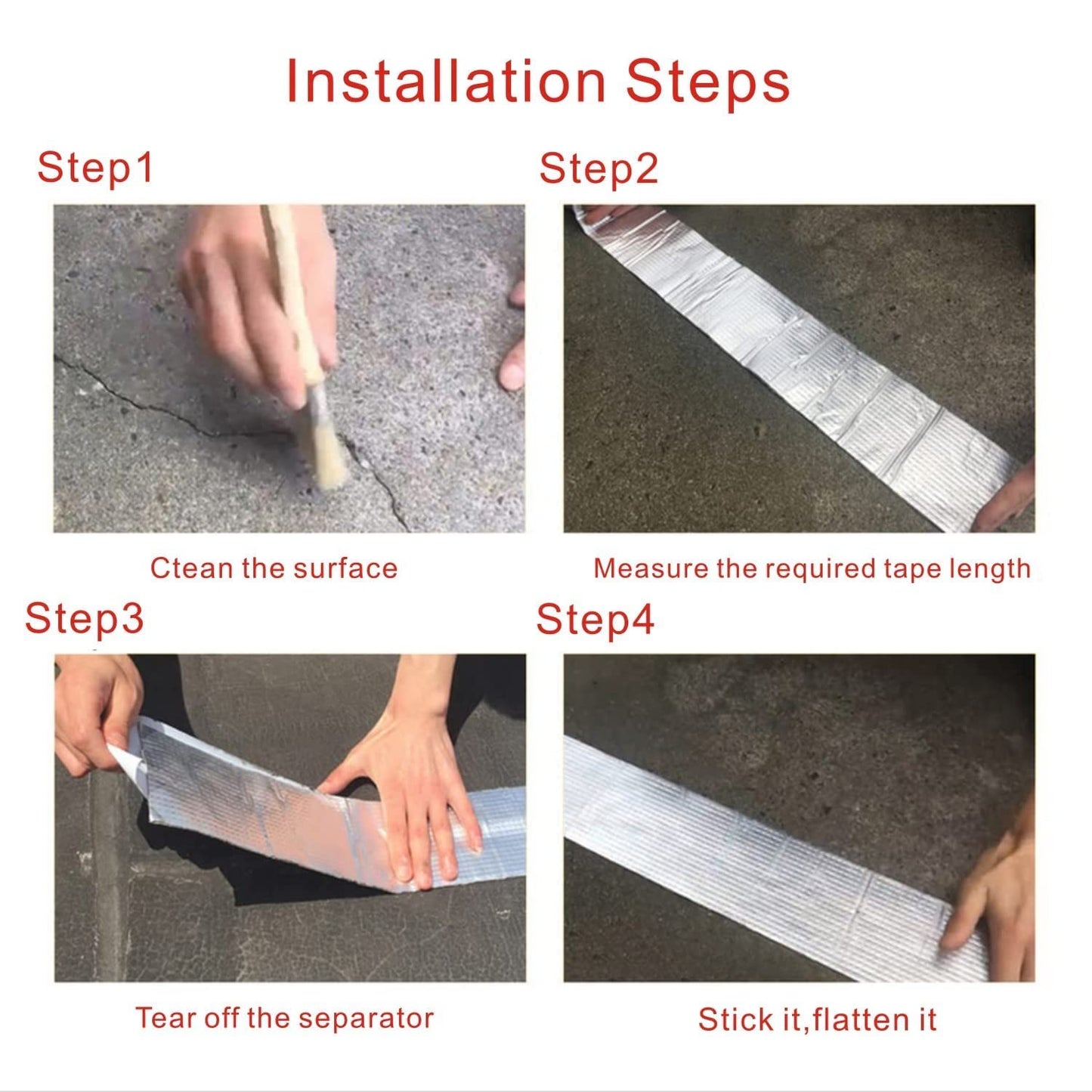 Installation Steps

Step1

Ctean the surface

Step2

Measure the required tape length

Step3

Tear off the separator

Step4

Stick it,flatten it