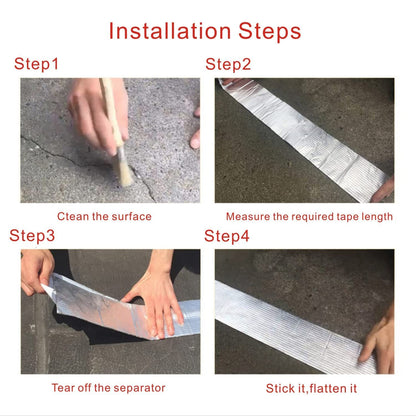 Installation Steps

Step1

Ctean the surface

Step2

Measure the required tape length

Step3

Tear off the separator

Step4

Stick it,flatten it