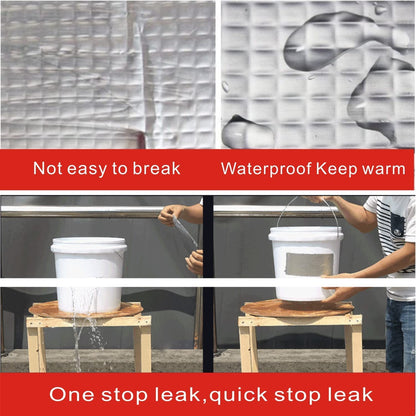 Not easy to break

Waterproof Keep warm

One stop leak,quick stop leak