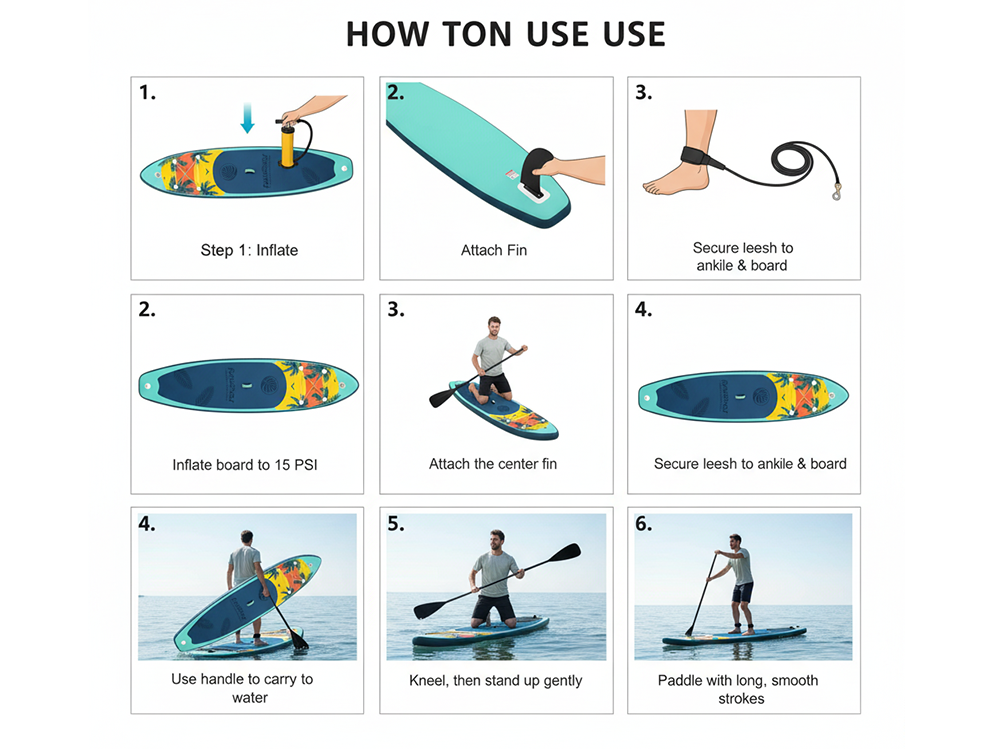 HOW TON USE USE

1.

Step 1: Inflate

2.

Attach Fin

3.

Secure leesh to ankile & board

2.

Inflate board to 15 PSI

3.

Attach the center fin

4.

Secure leesh to ankile & board

4.

Use handle to carry to water

5.

Kneel, then stand up gently

6.

Paddle with long, smooth strokes