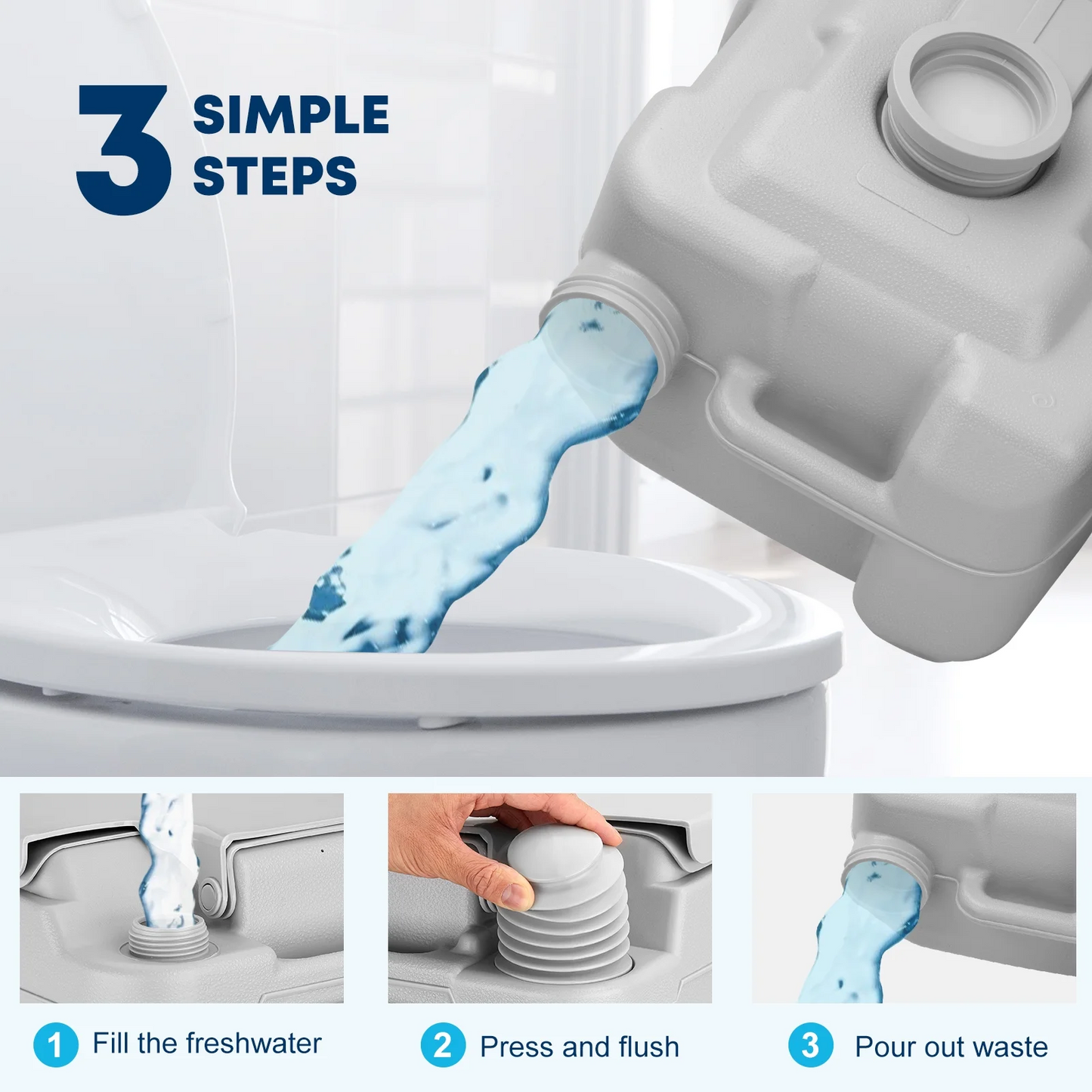 3 SIMPLE STEPS

1 Fill the freshwater

2 Press and flush

3 Pour out waste