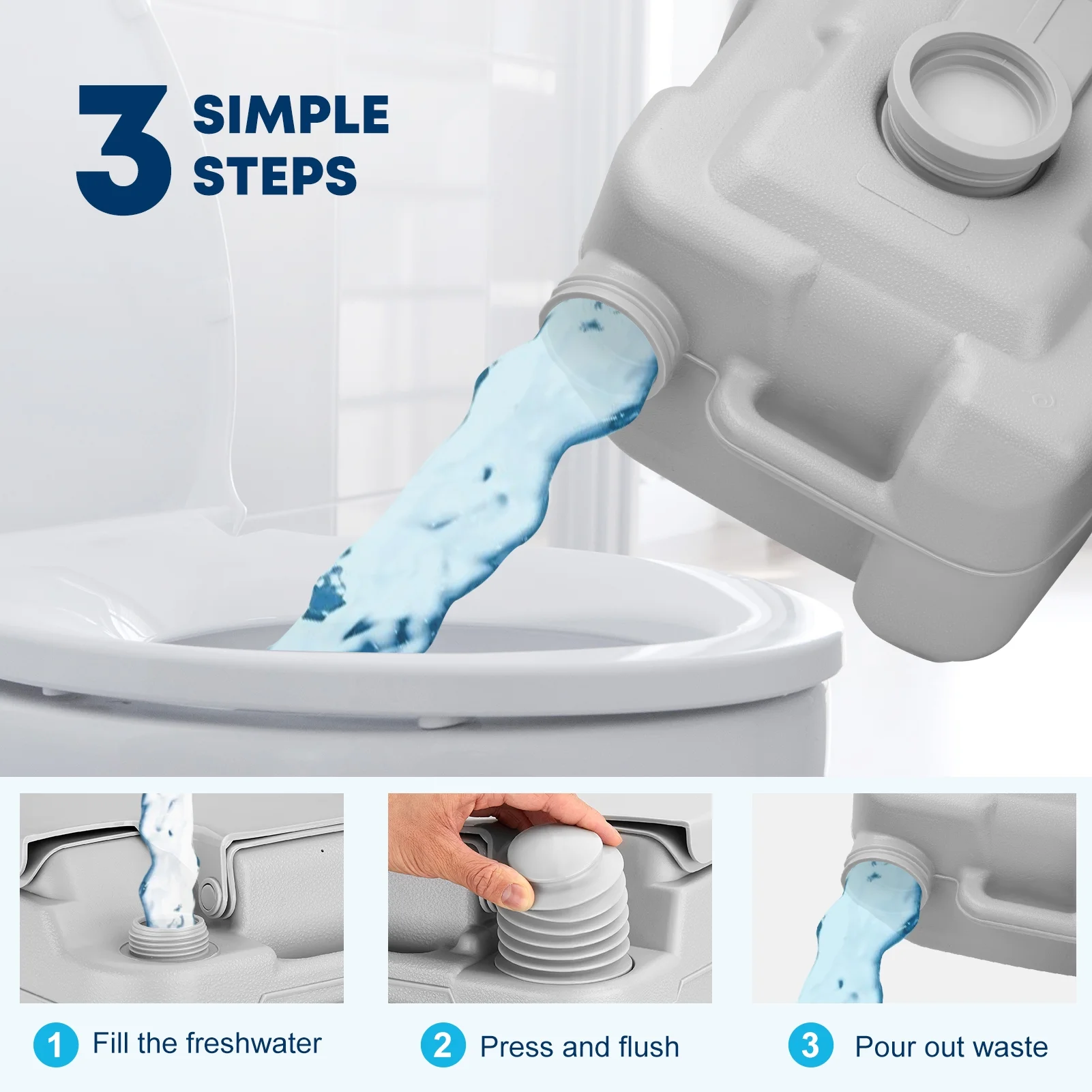 3 SIMPLE STEPS

1 Fill the freshwater

2 Press and flush

3 Pour out waste