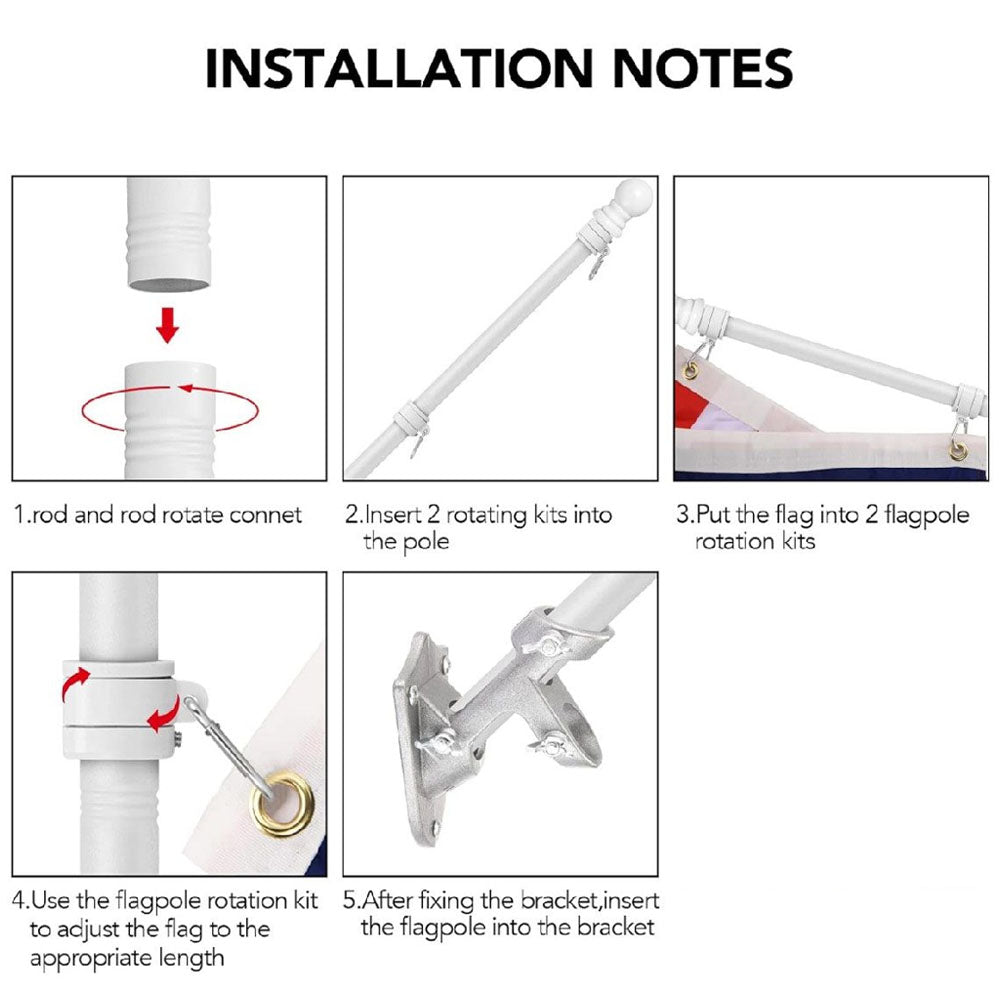 INSTALLATION NOTES

1.rod and rod rotate connet

2.Insert 2 rotating kits into the pole

3.Put the flag into 2 flagpole rotation kits

4.Use the flagpole rotation kit to adjust the flag to the appropriate length

5.After fixing the bracket,insert the flagpole into the bracket