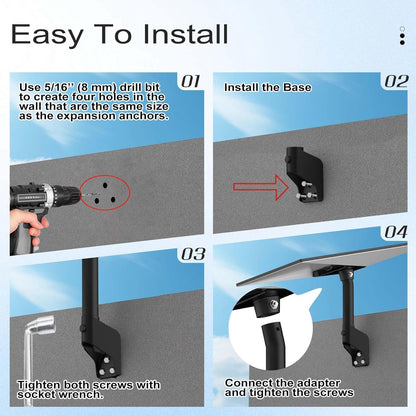 Easy To Install

01

Use 5/16'' (8 mm) drill bit to create four holes in the wall that are the same size as the expansion anchors.

02

Install the Base

03

Tighten both screws with socket wrench.

04

Connect the adapter and tighten the screws