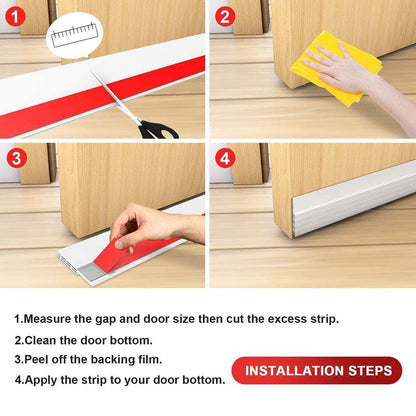 1

2

3

4

1.Measure the gap and door size then cut the excess strip.

2.Clean the door bottom.

3.Peel off the backing film.

4.Apply the strip to your door bottom.

INSTALLATION STEPS