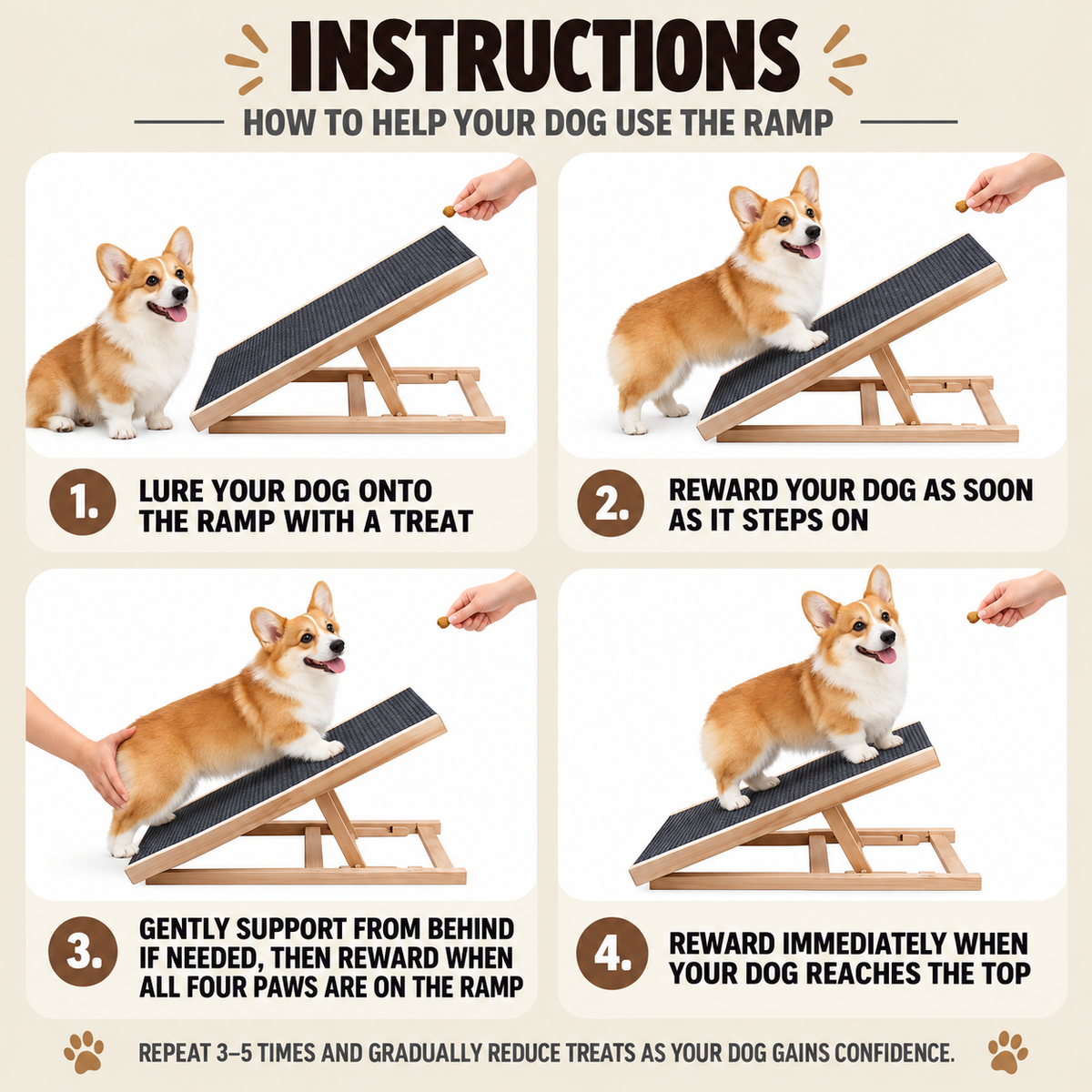 INSTRUCTIONS

HOW TO HELP YOUR DOG USE THE RAMP

1. LURE YOUR DOG ONTO THE RAMP WITH A TREAT

2. REWARD YOUR DOG AS SOON AS IT STEPS ON

3. GENTLY SUPPORT FROM BEHIND IF NEEDED, THEN REWARD WHEN ALL FOUR PAWS ARE ON THE RAMP

4. REWARD IMMEDIATELY WHEN YOUR DOG REACHES THE TOP

REPEAT 3–5 TIMES AND GRADUALLY REDUCE TREATS AS YOUR DOG GAINS CONFIDENCE.