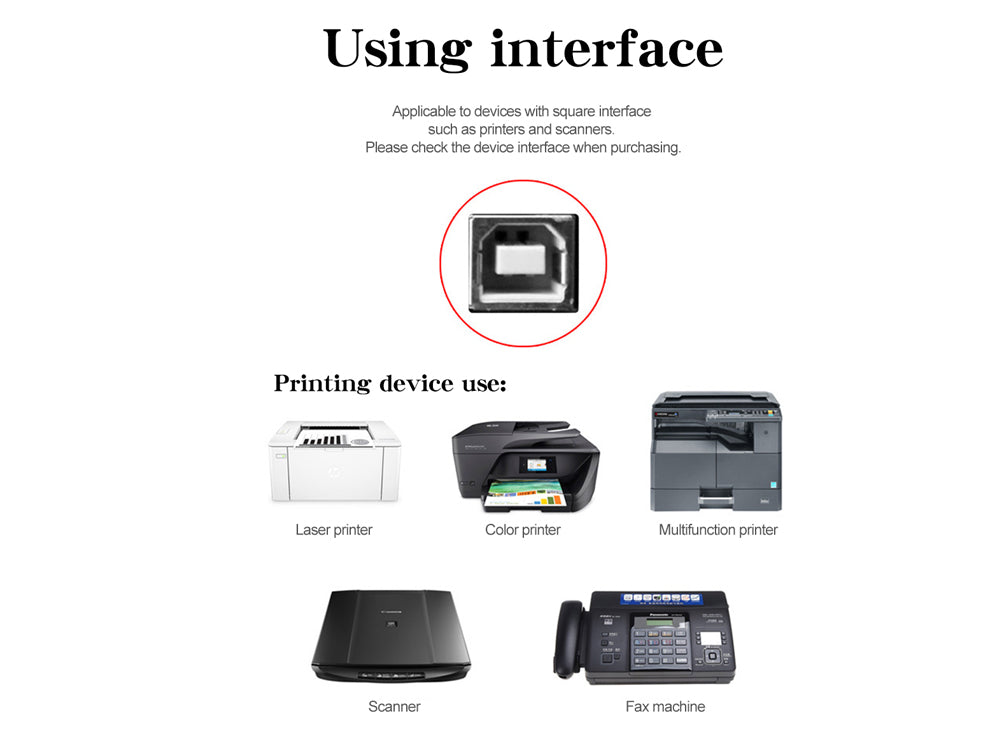 Using interface

Applicable to devices with square interface such as printers and scanners. Please check the device interface when purchasing.

Printing device use:

Laser printer

Color printer

Multifunction printer

Scanner

Fax machine