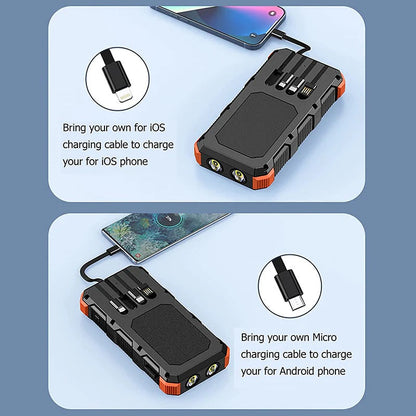 Bring your own for iOS charging cable to charge your for iOS phone

Bring your own Micro charging cable to charge your for Android phone