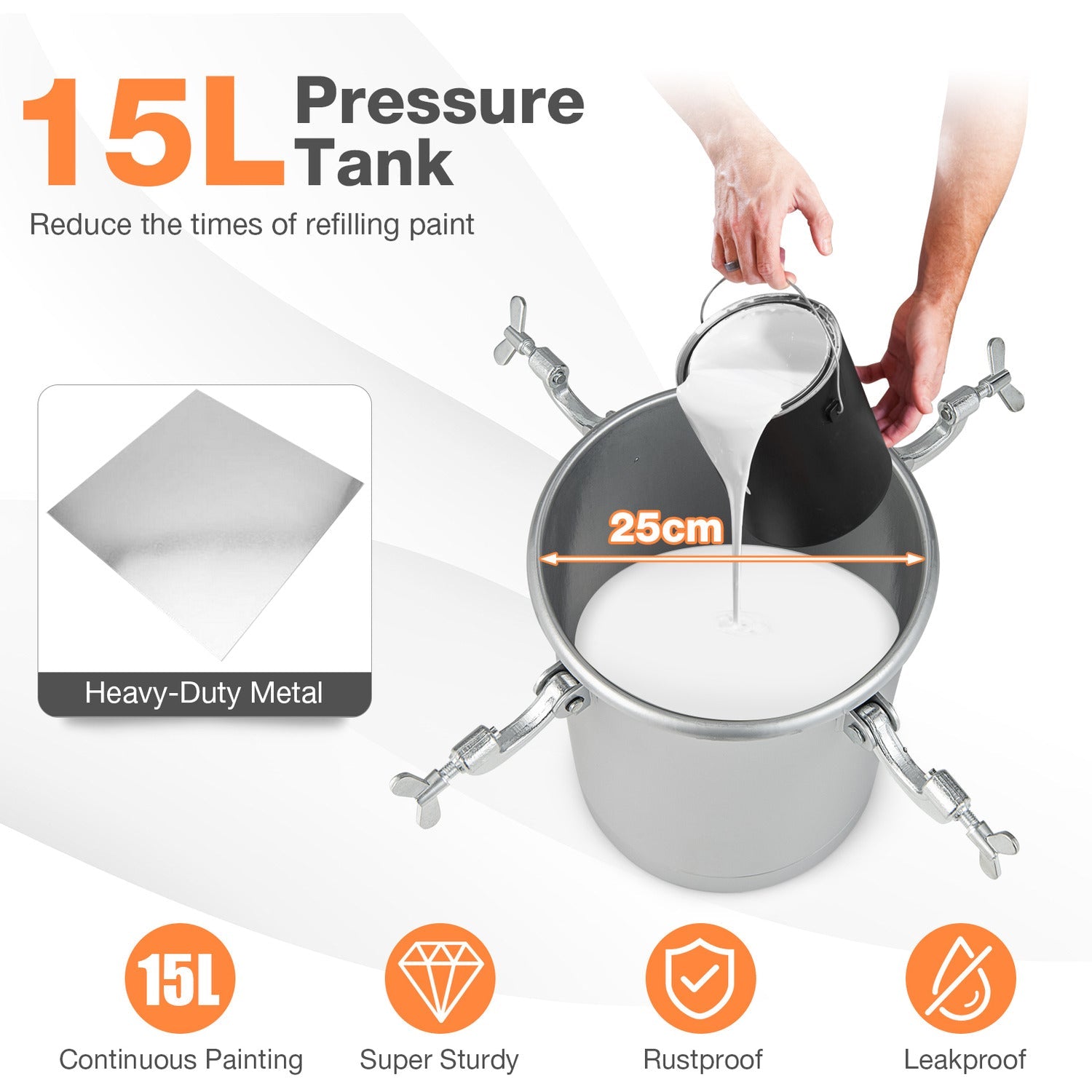 15L Pressure Tank

Reduce the times of refilling paint

Heavy-Duty Metal

25cm

15L

Continuous Painting

Super Sturdy

Rustproof

Leakproof