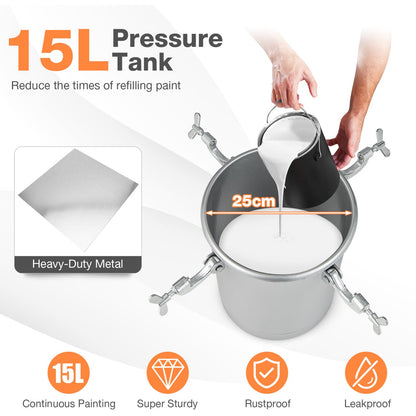 15L Pressure Tank

Reduce the times of refilling paint

Heavy-Duty Metal

25cm

15L

Continuous Painting

Super Sturdy

Rustproof

Leakproof