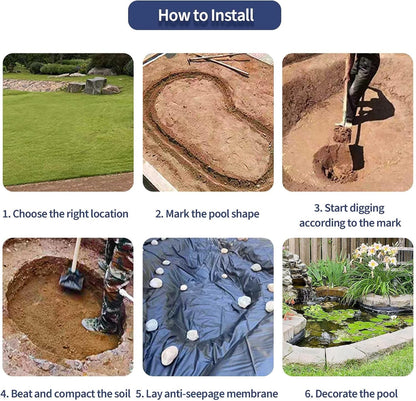 How to Install

1. Choose the right location

2. Mark the pool shape

3. Start digging according to the mark

4. Beat and compact the soil

5. Lay anti-seepage membrane

6. Decorate the pool