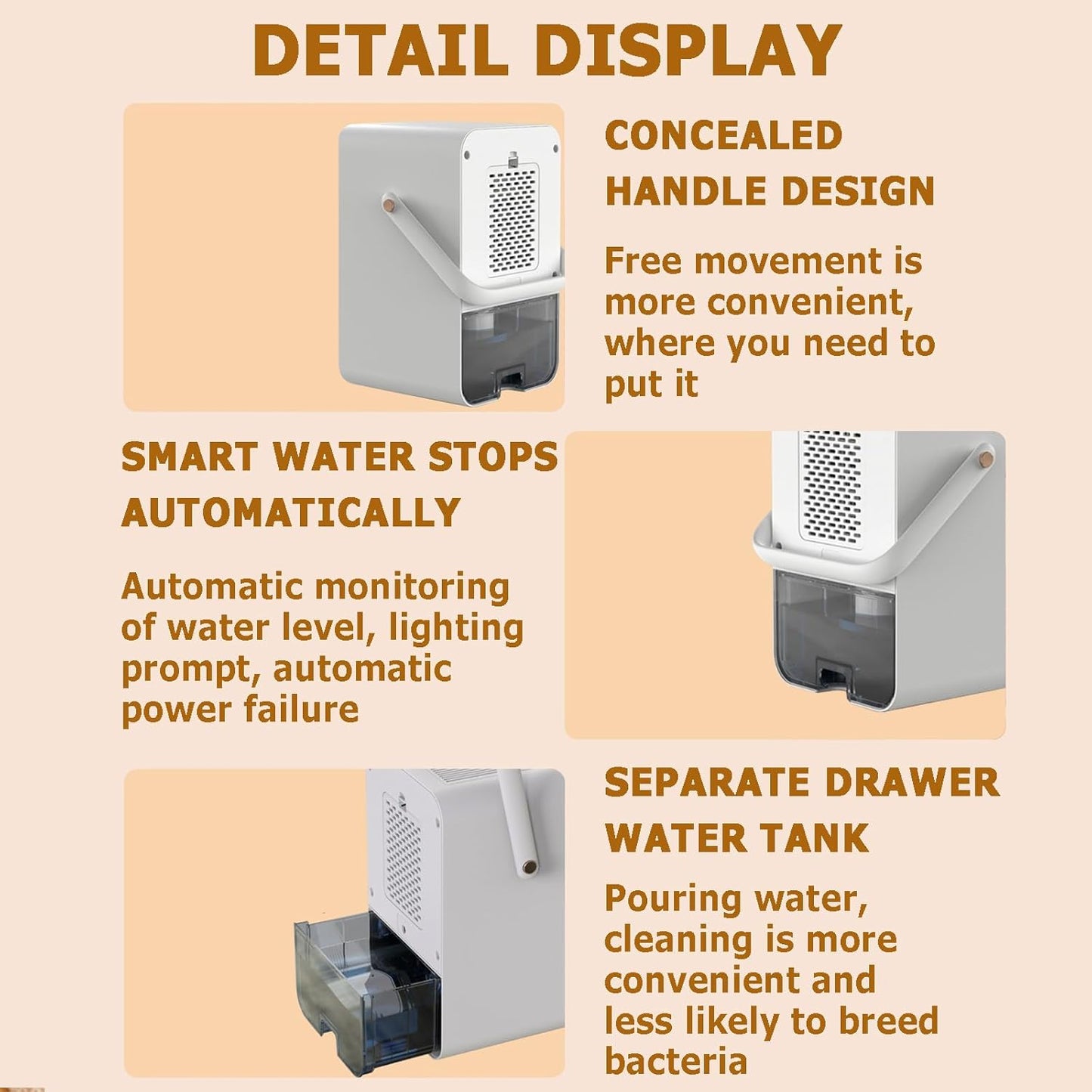 DETAIL DISPLAY

CONCEALED HANDLE DESIGN

Free movement is more convenient, where you need to put it

SMART WATER STOPS AUTOMATICALLY

Automatic monitoring of water level, lighting prompt, automatic power failure

SEPARATE DRAWER WATER TANK

Pouring water, cleaning is more convenient and less likely to breed bacteria