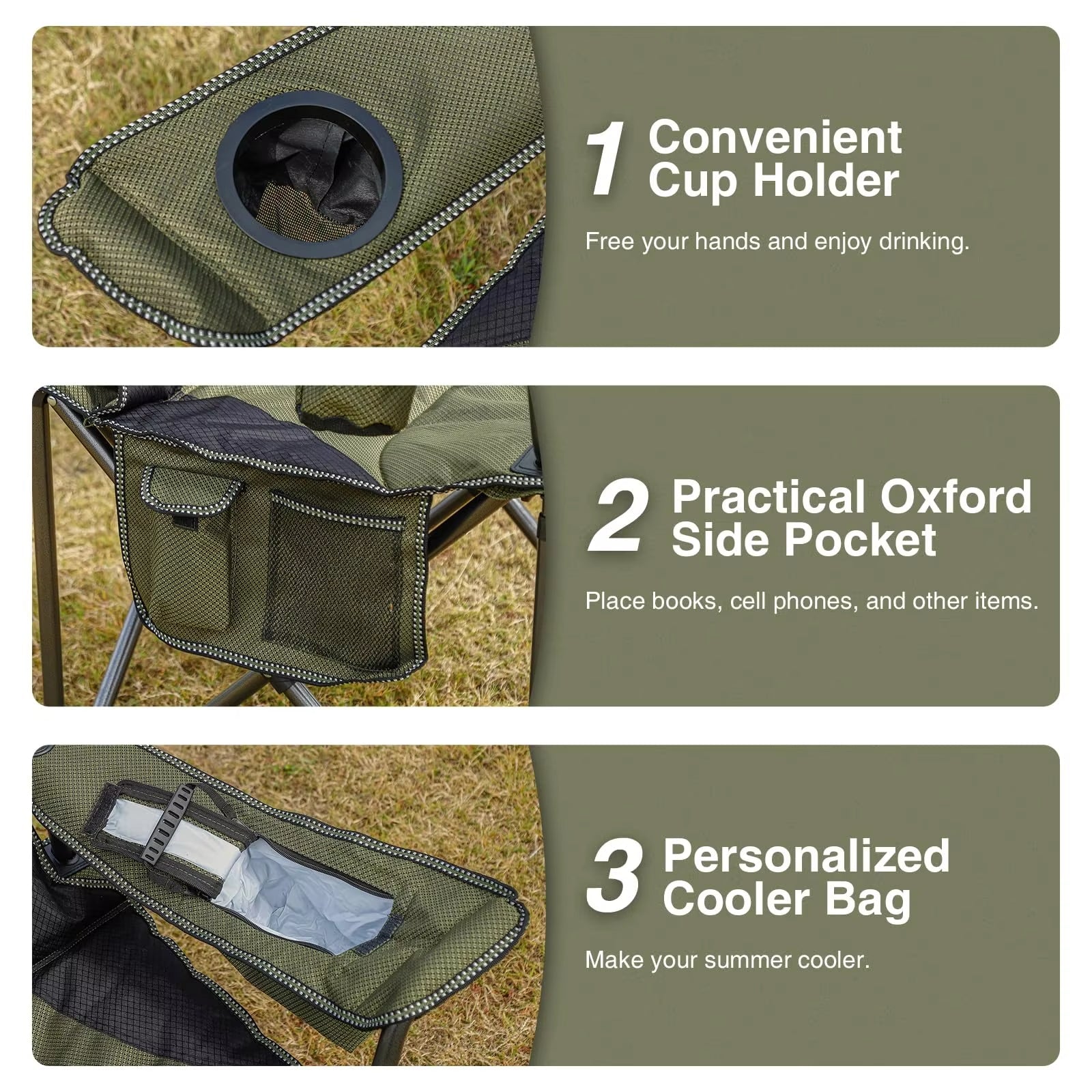 1 Convenient Cup Holder

Free your hands and enjoy drinking.

2 Practical Oxford Side Pocket

Place books, cell phones, and other items.

3 Personalized Cooler Bag

Make your summer cooler.