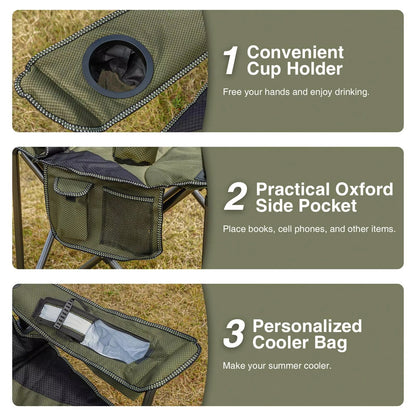 1 Convenient Cup Holder

Free your hands and enjoy drinking.

2 Practical Oxford Side Pocket

Place books, cell phones, and other items.

3 Personalized Cooler Bag

Make your summer cooler.