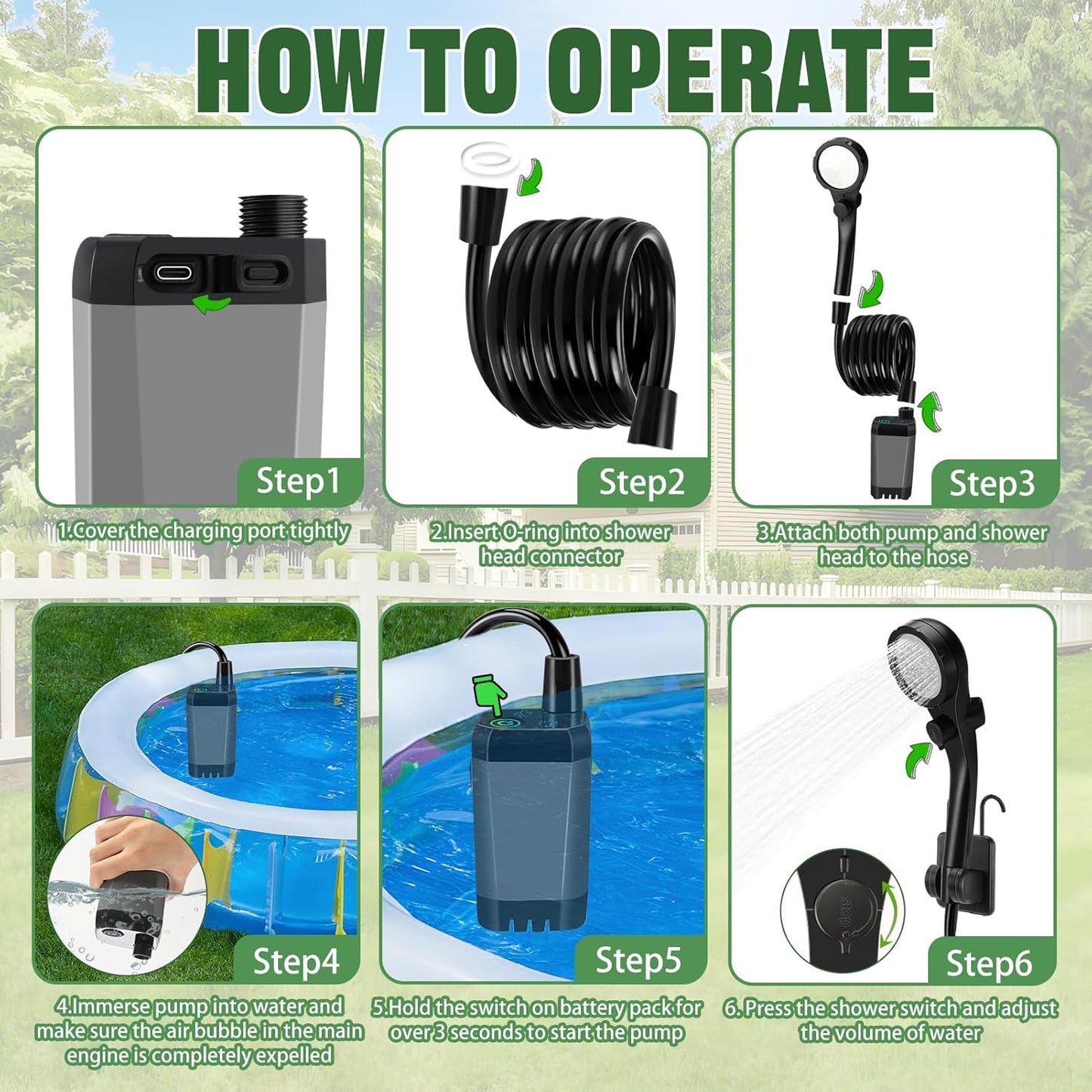 HOW TO OPERATE

Step1

1.Cover the charging port tightly

Step2

2.Insert O-ring into shower head connector

Step3

3.Attach both pump and shower head to the hose

Step4

4.Immerse pump into water and make sure the air bubble in the main engine is completely expelled

Step5

5.Hold the switch on battery pack for over 3 seconds to start the pump

stop

Step6

6.Press the shower switch and adjust the volume of water