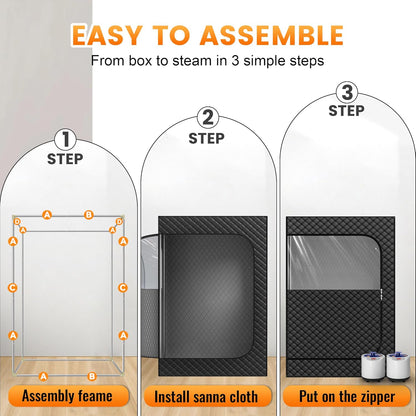 EASY TO ASSEMBLE
From box to steam in 3 simple steps

1
STEP

A B
D D
A A
A A
C C
A A
A B

Assembly feame

2
STEP

Install sanna cloth

3
STEP

Put on the zipper