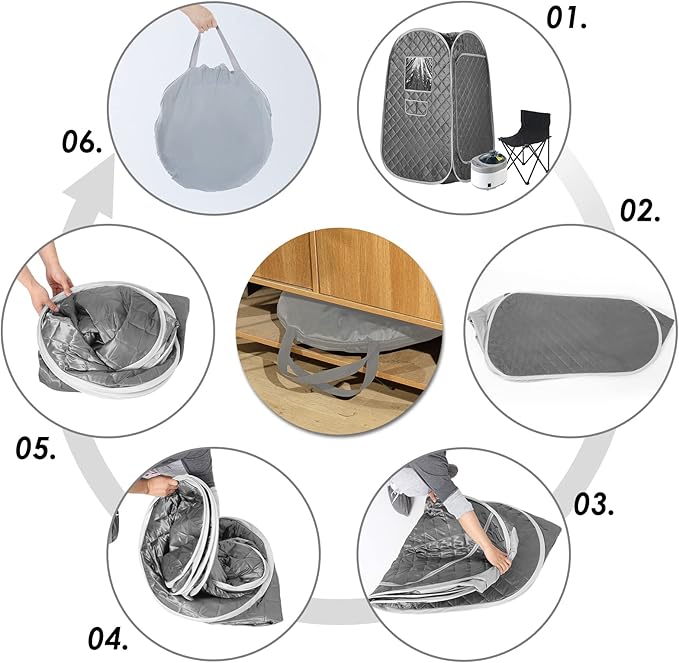 01.

02.

03.

04.

05.

06.